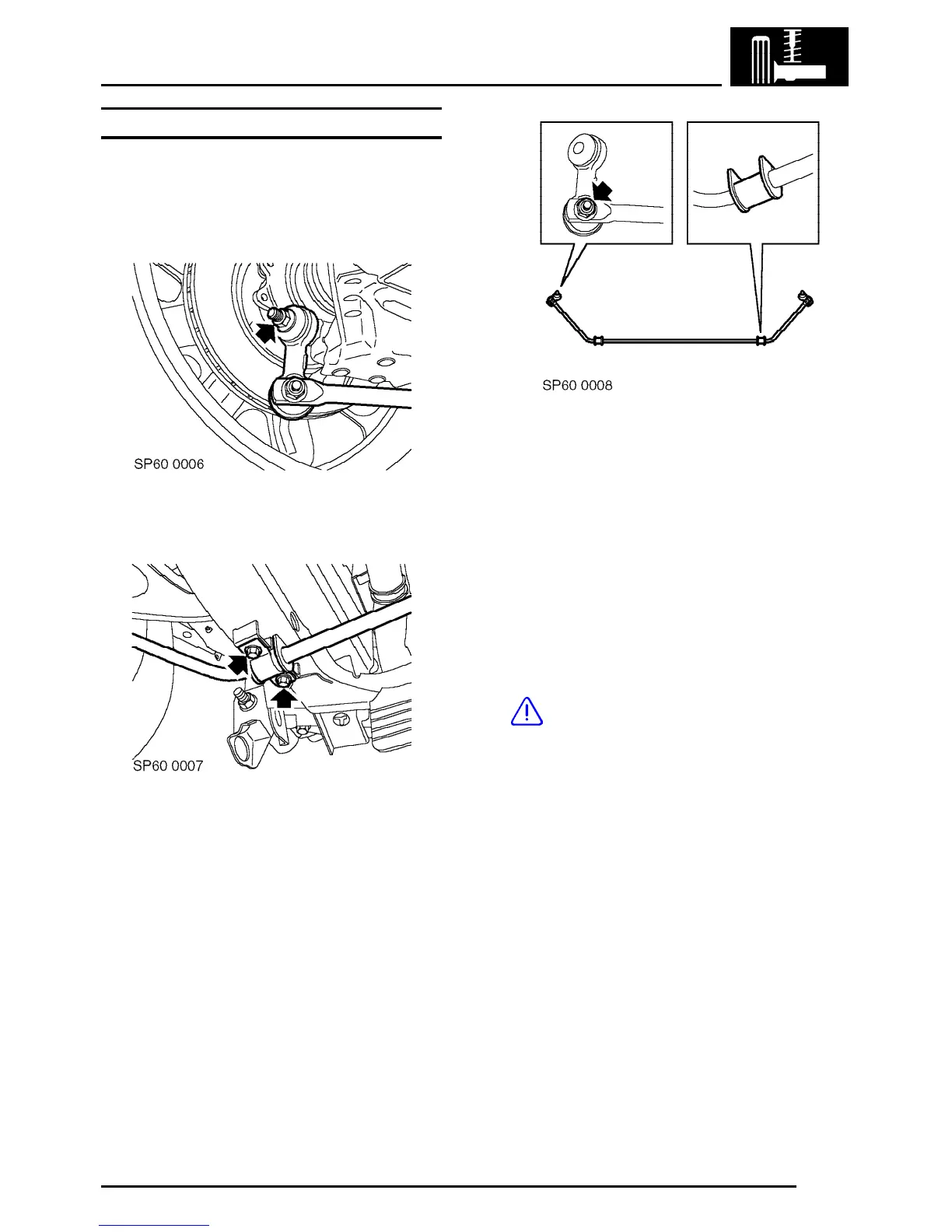 SP60 0006

SP60 0007

SP60 0008