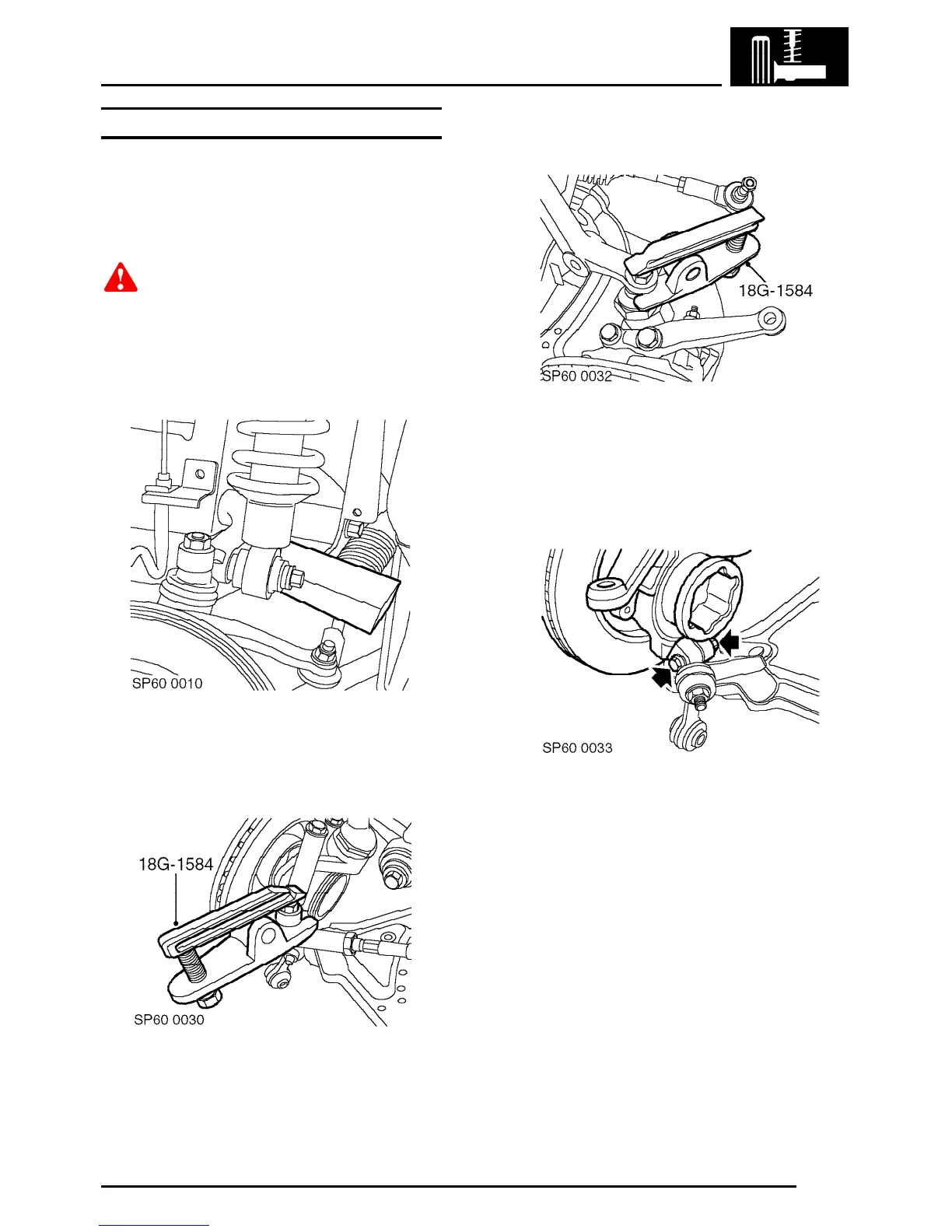 18G-1584

SP60 0032

SP60 0010

SP60 0033

18G-1584

SP60 0030