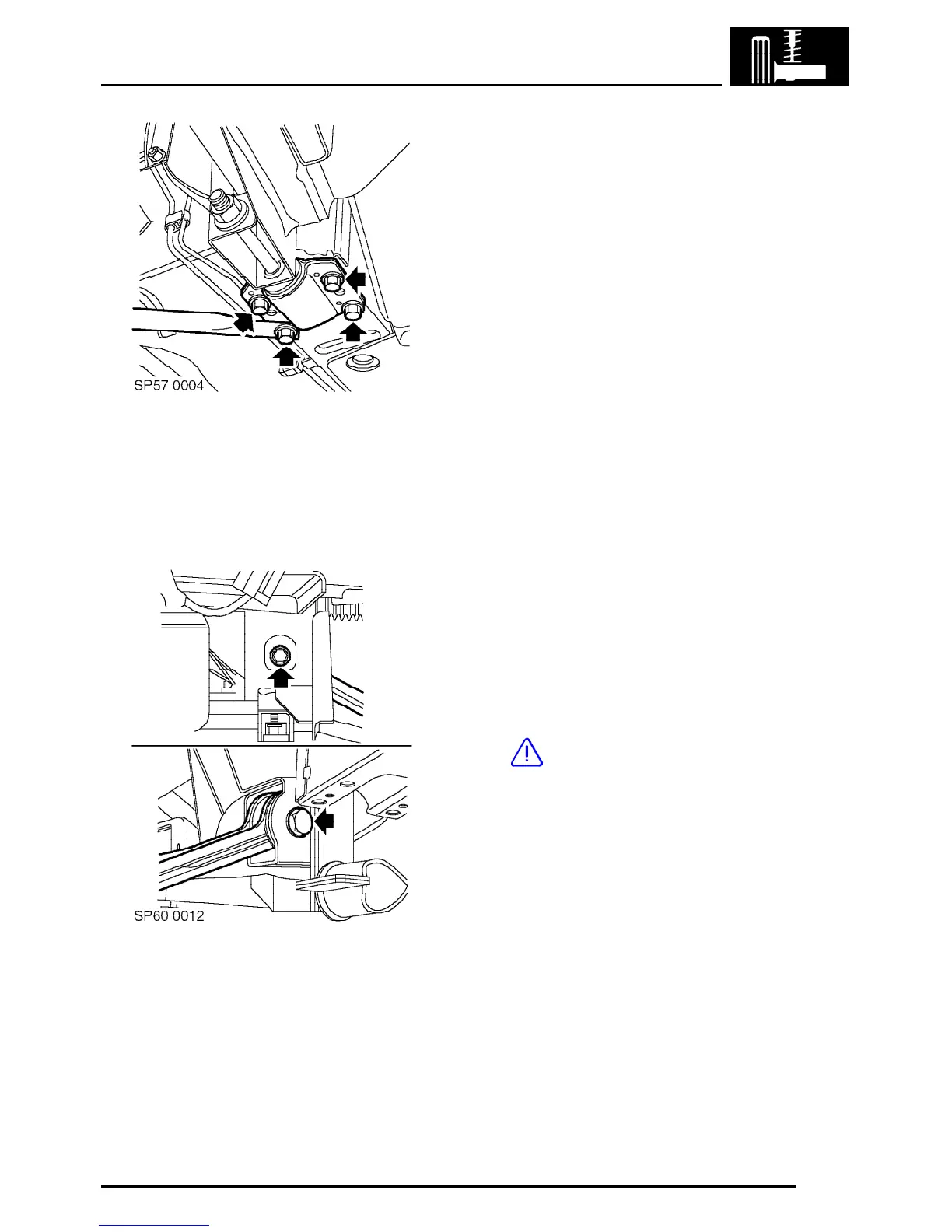 SP57 0004

SP60 0012