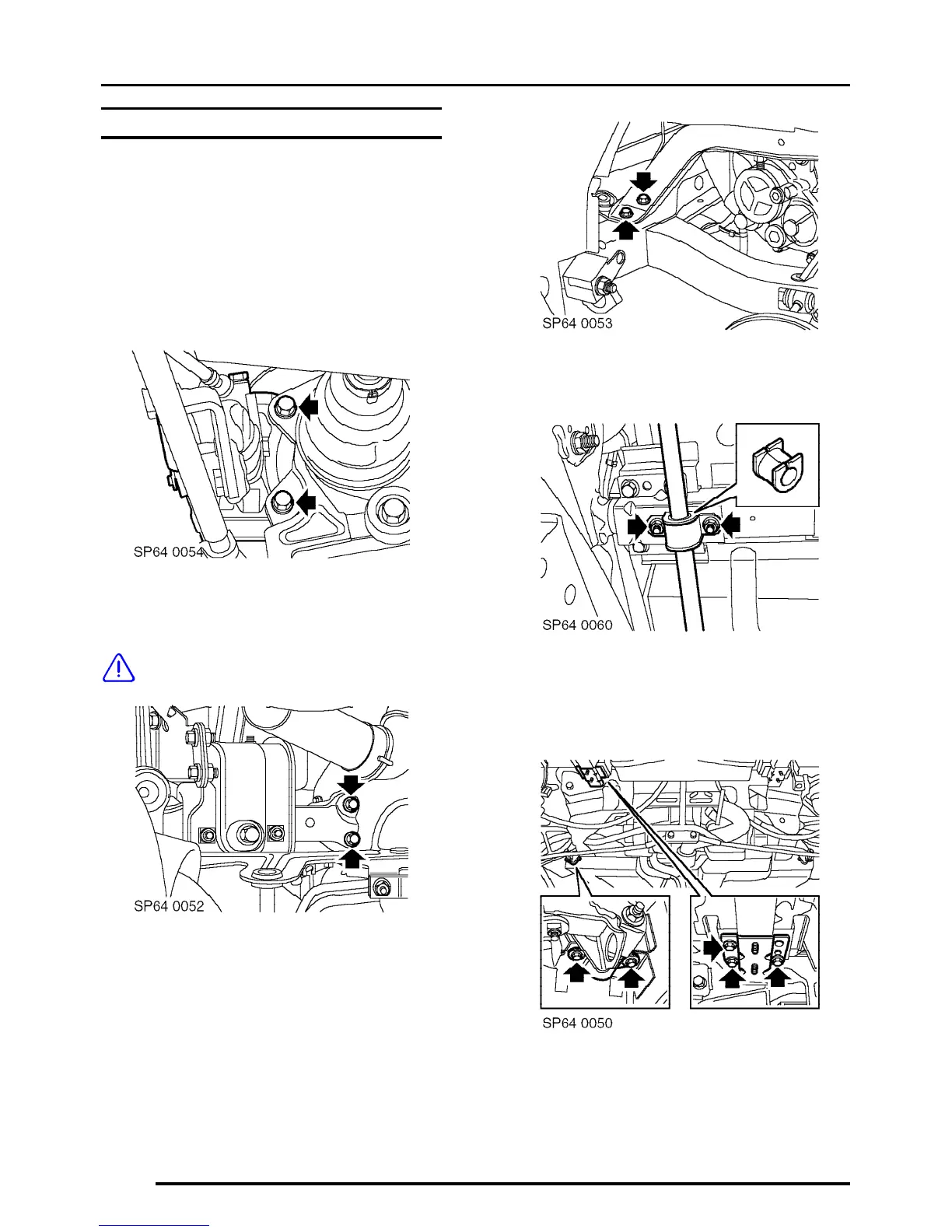 SP64 0054

SP64 0052

SP64 0053

SP64 0060

SP64 0050