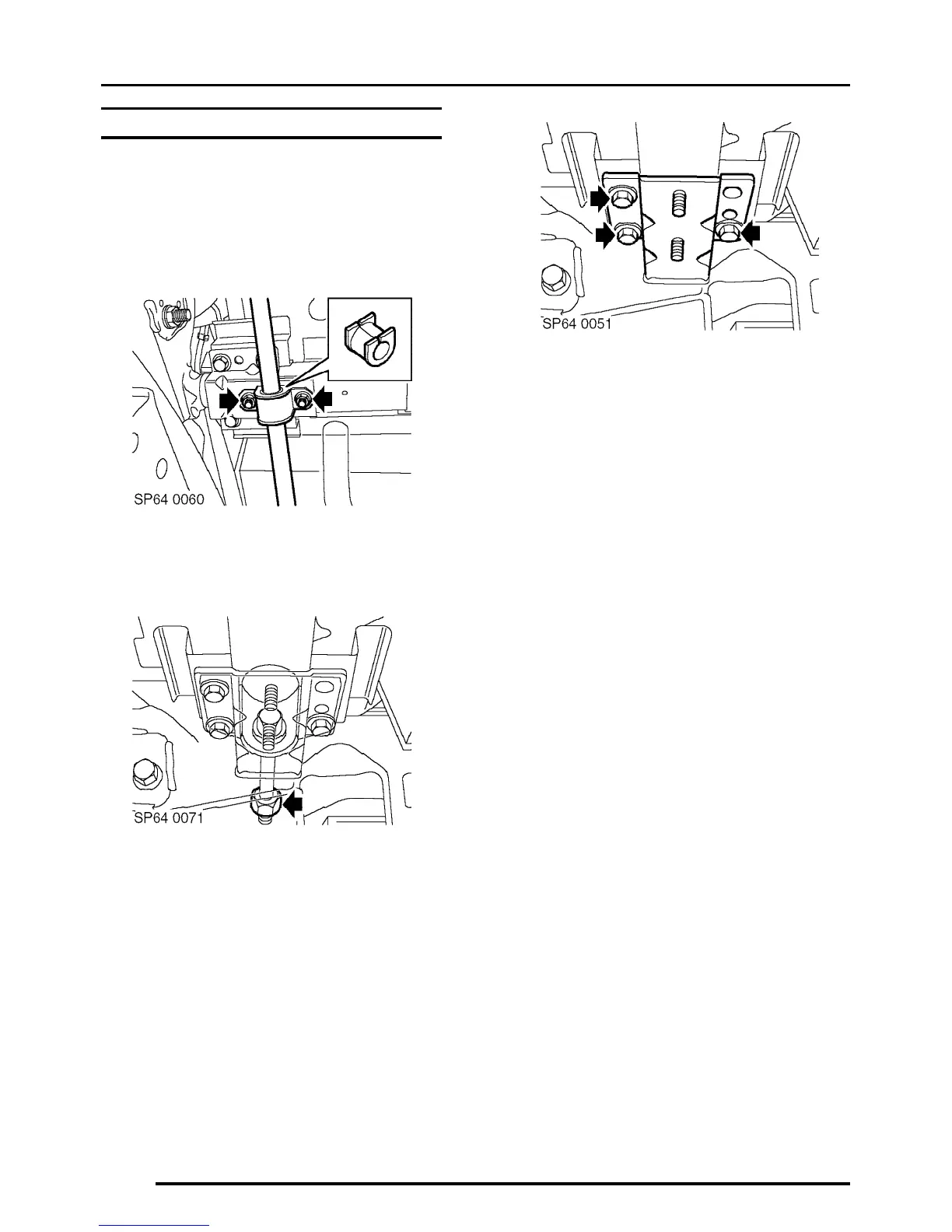 SP64 0060

SP64 0071

SP64 0051