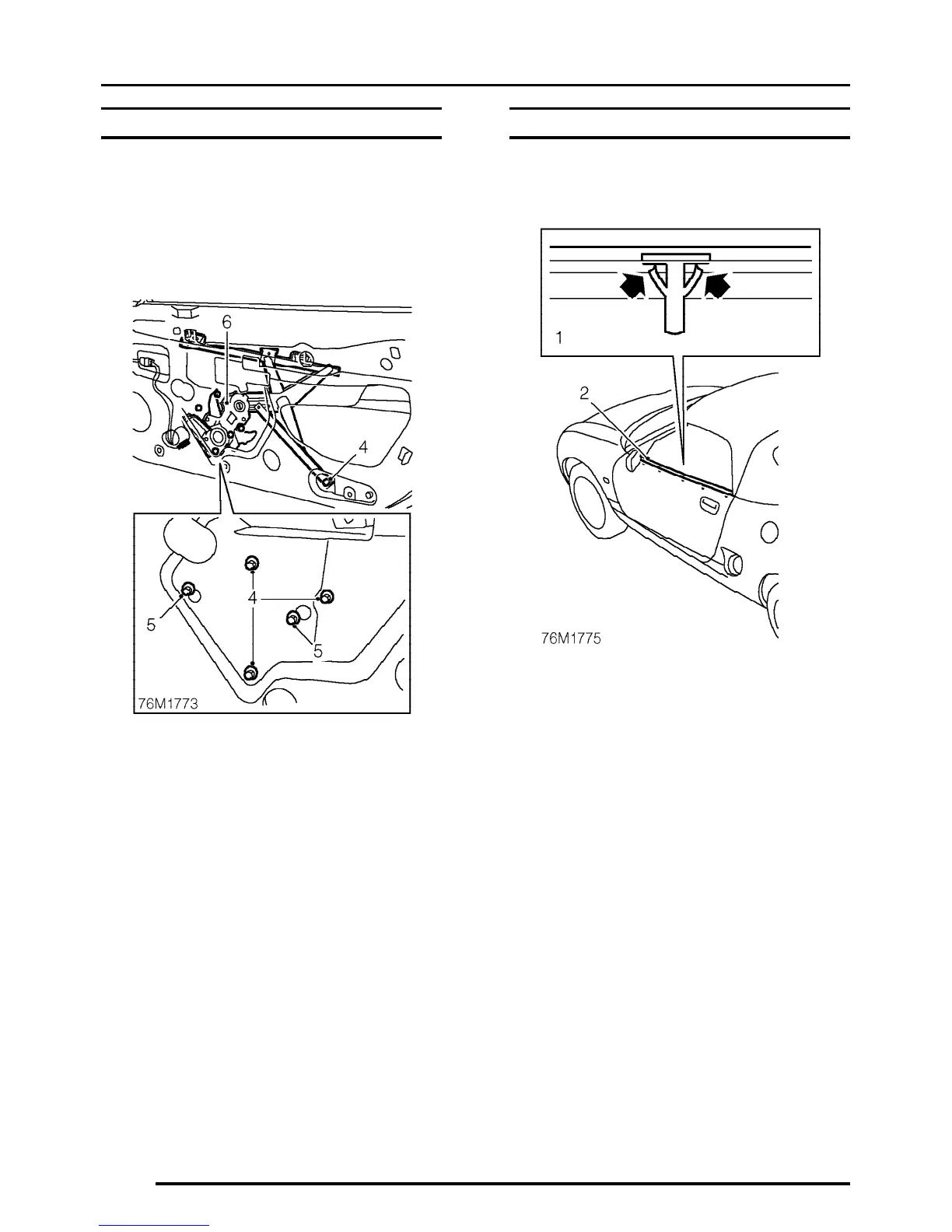 6

4

4

5

5

76M1773

1

2

76M1775