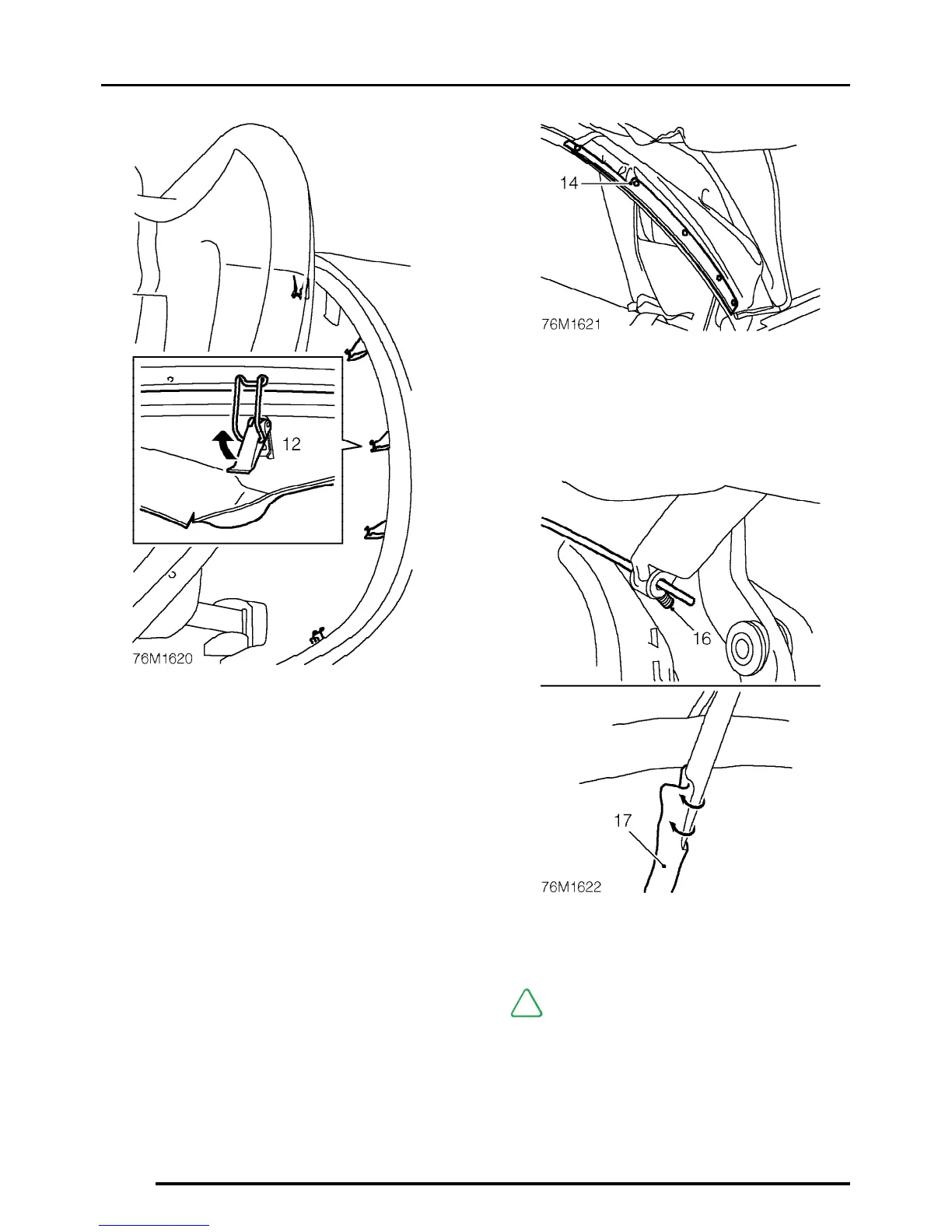 12

76M1620

14

76M1621

16

17

76M1622