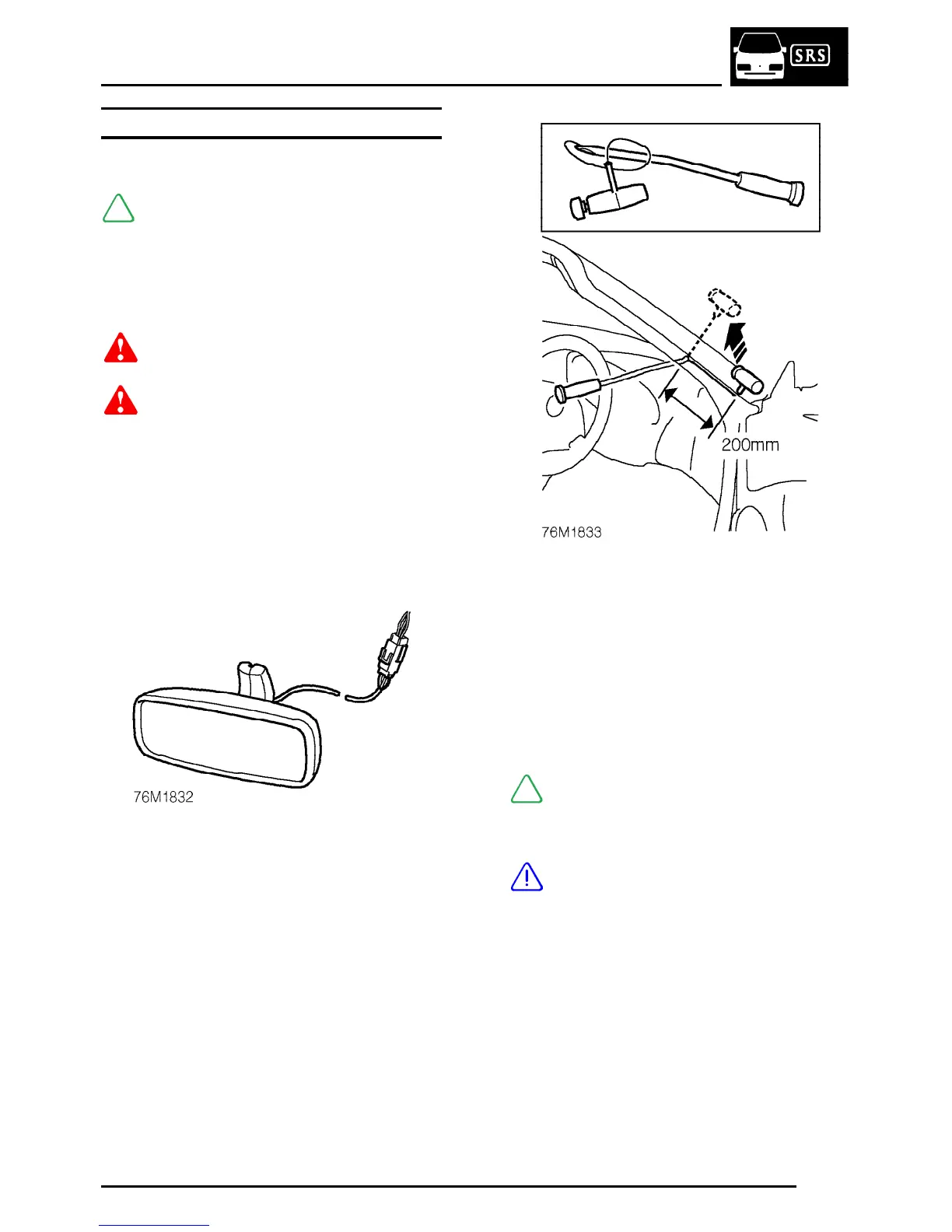 SRS

200mm

76M1833

76M1832