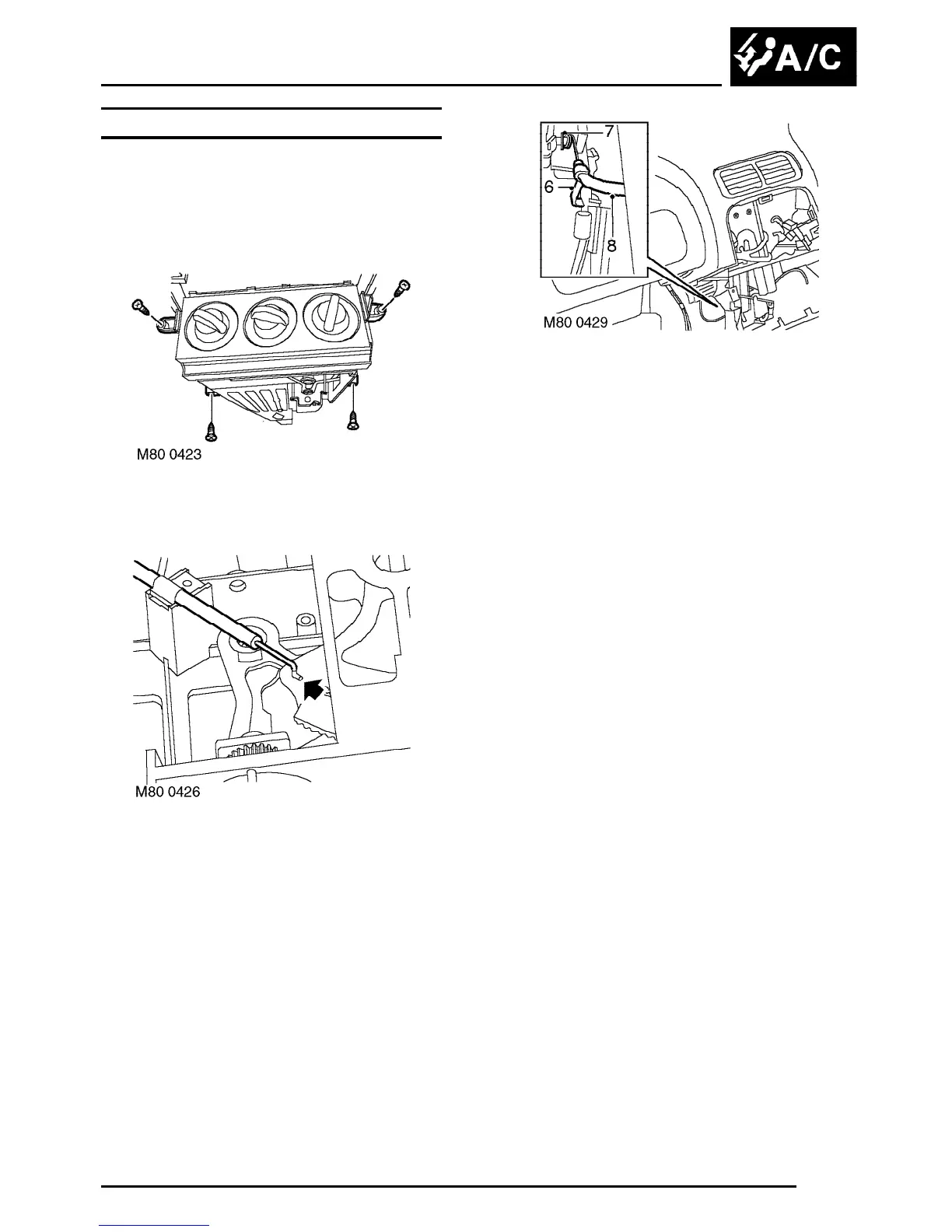 A/C

M80 0423

M80 0426

7

6

8

M80 0429