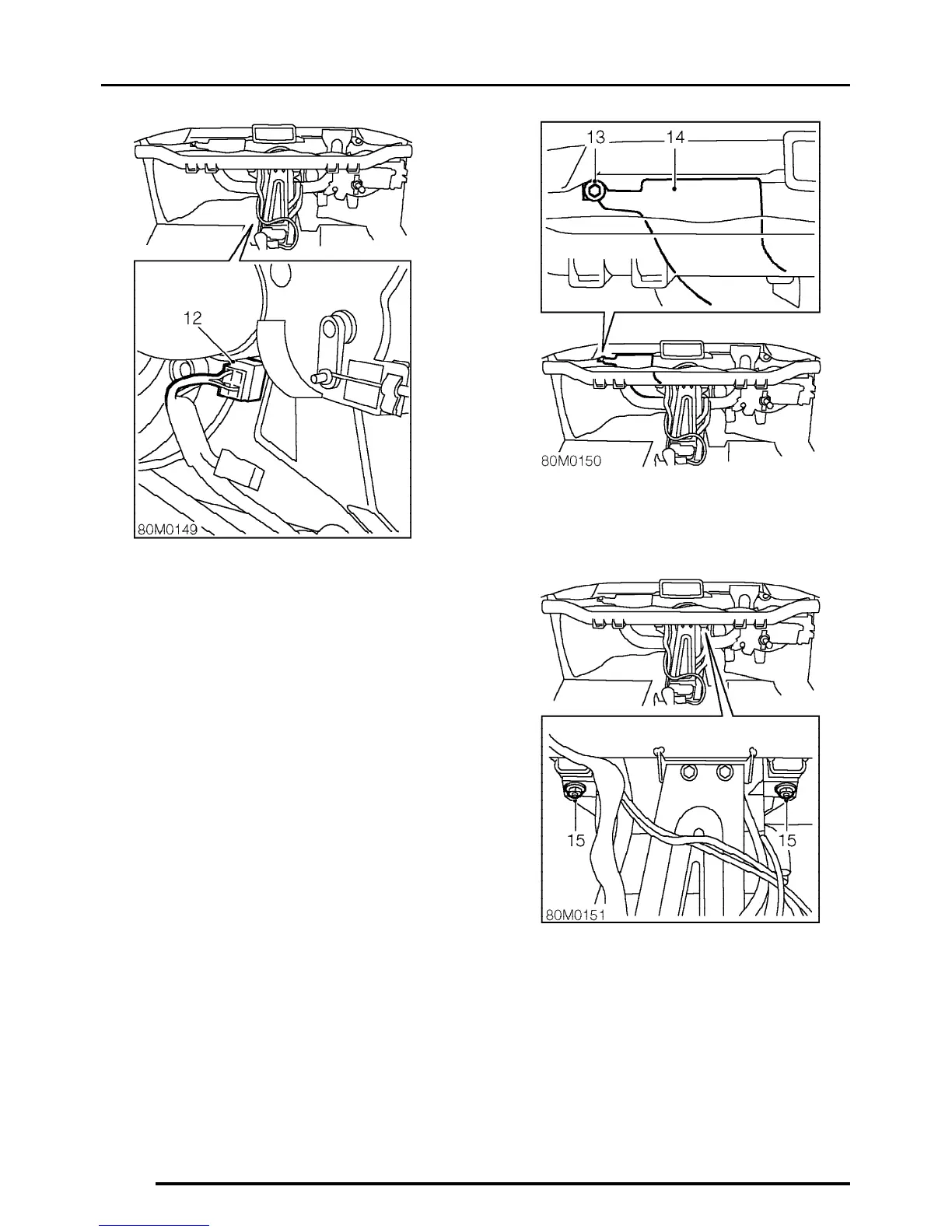 12

80M0149

13 14

80M0150

15 15

80M0151