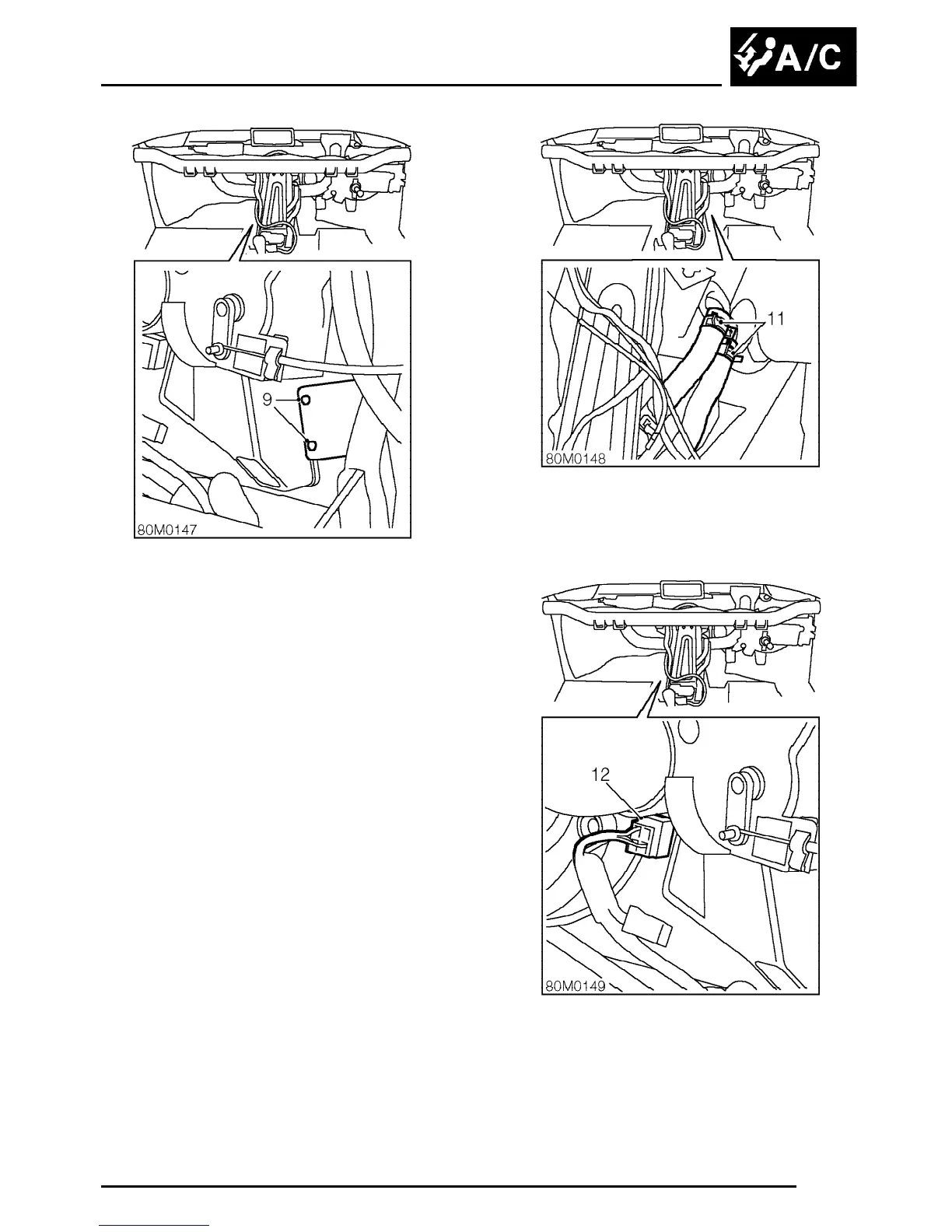 A/C

9

80M0147

11

80M0148

12

80M0149