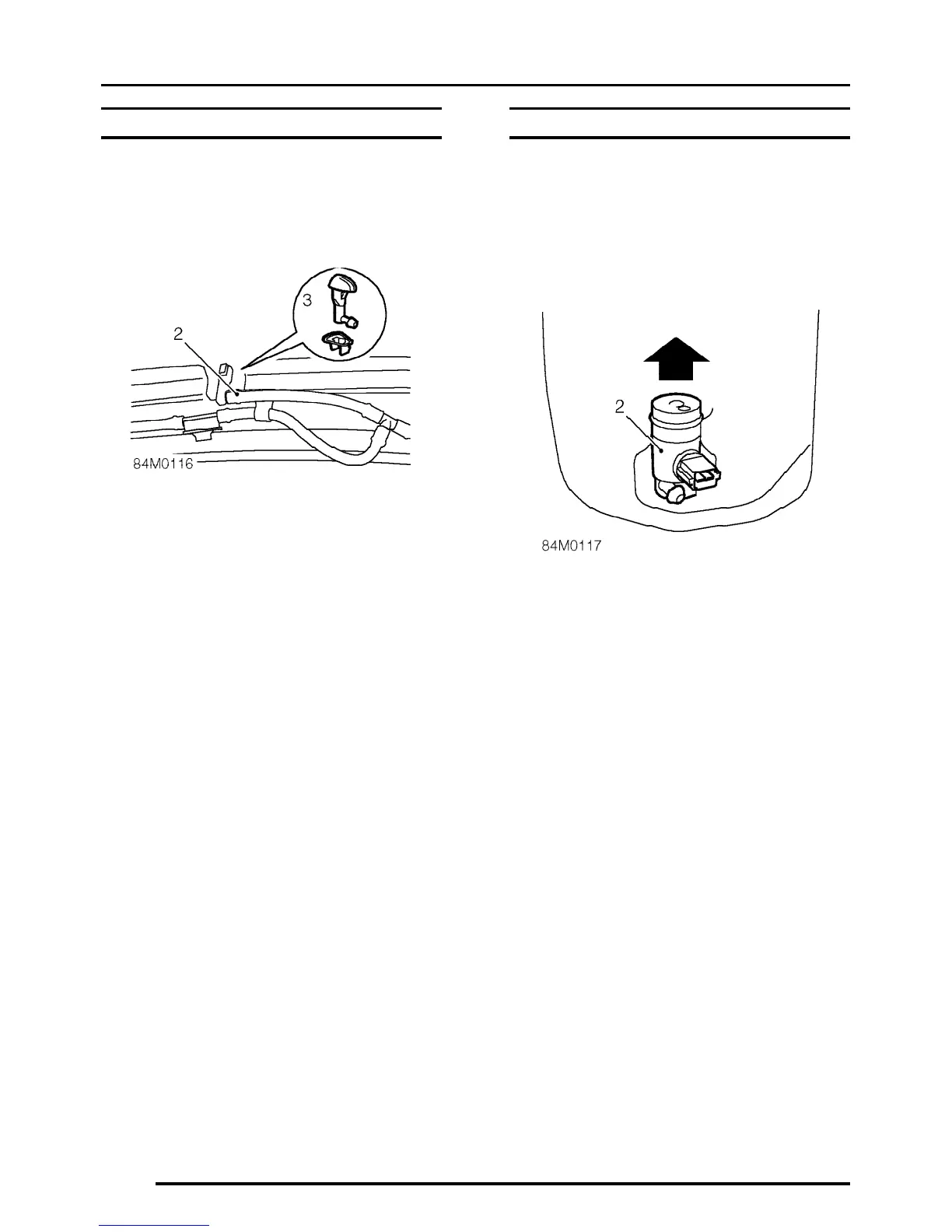 3

2

84M0116

2

84M0117