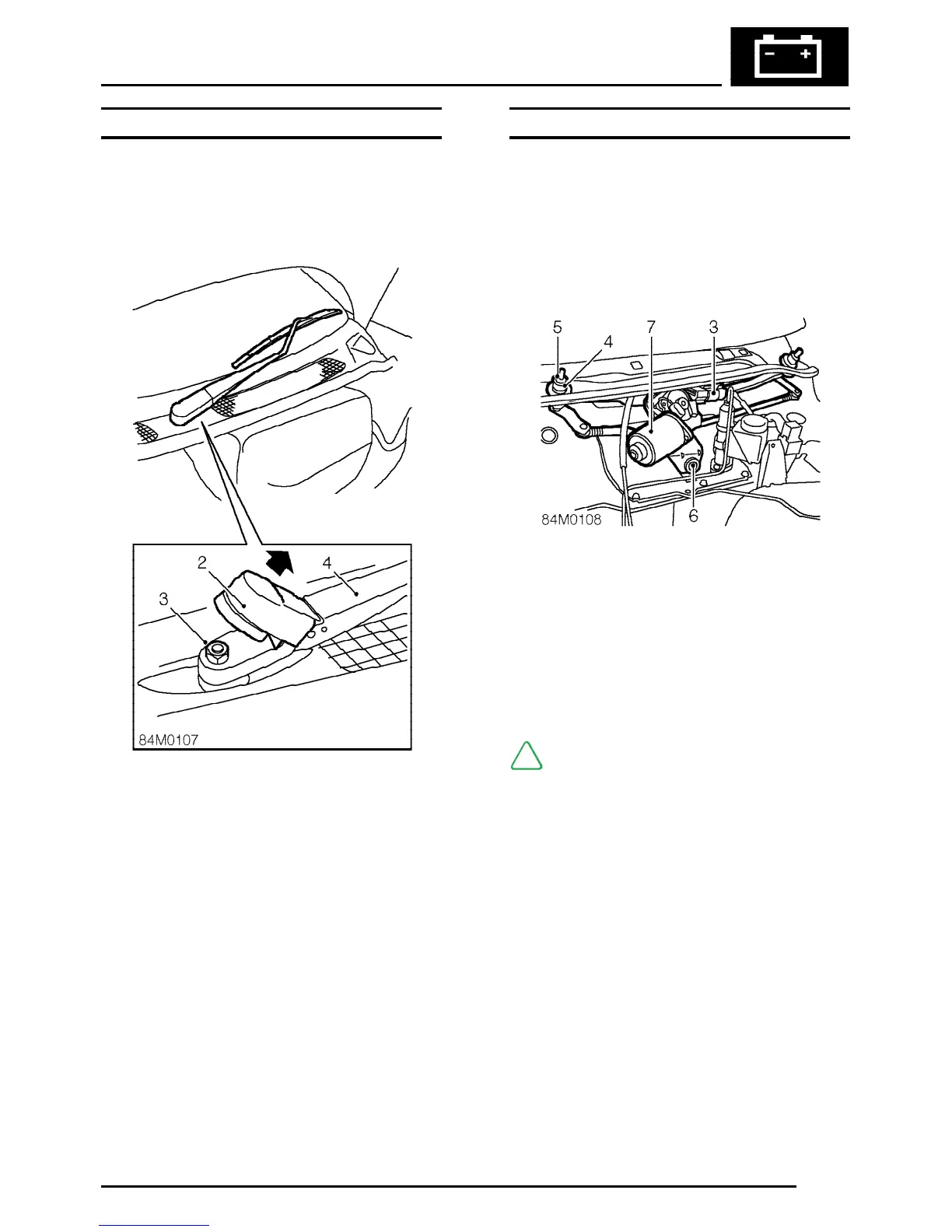 2
3
4
84M0107

5
4
7
3
6
84M0108