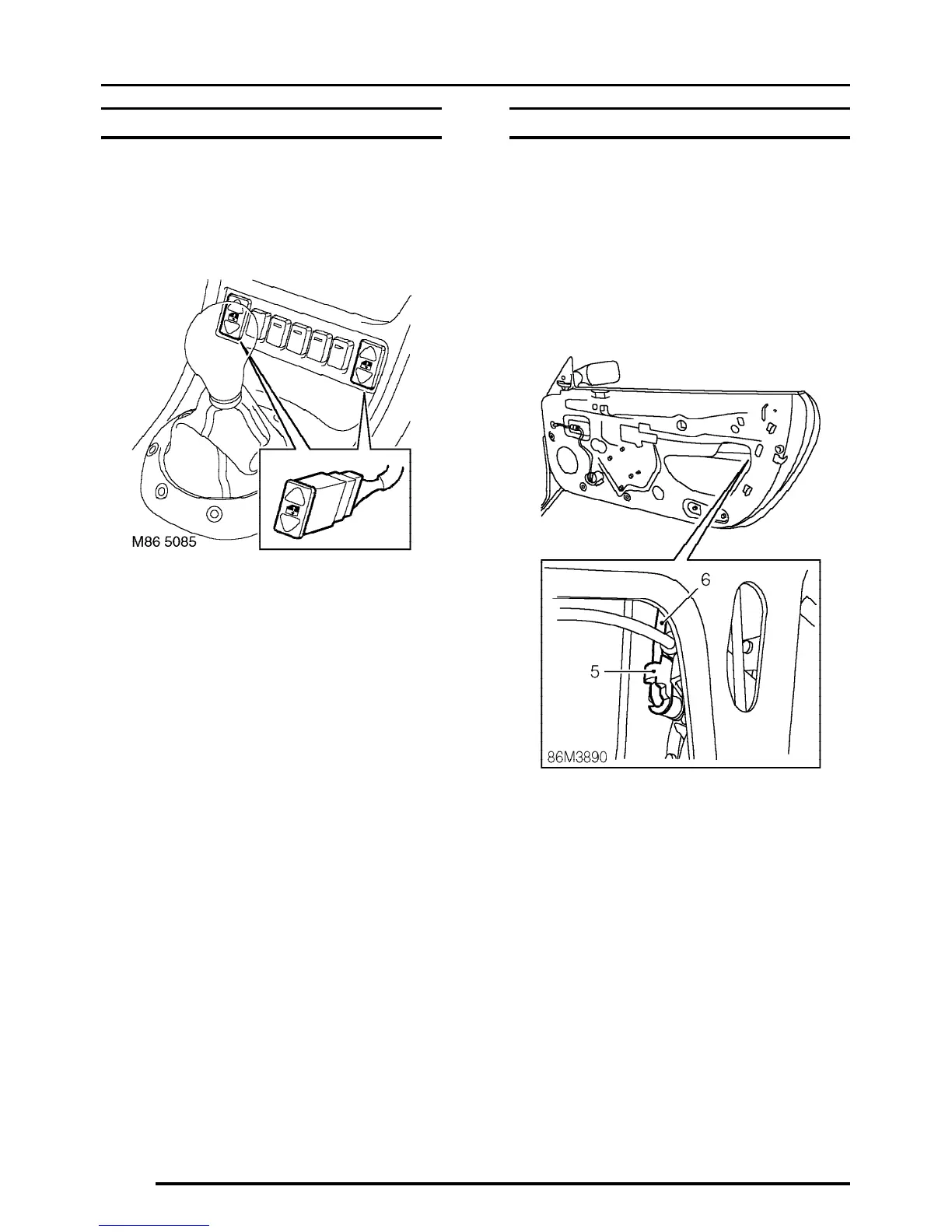 M86 5085

6

5

86M3890