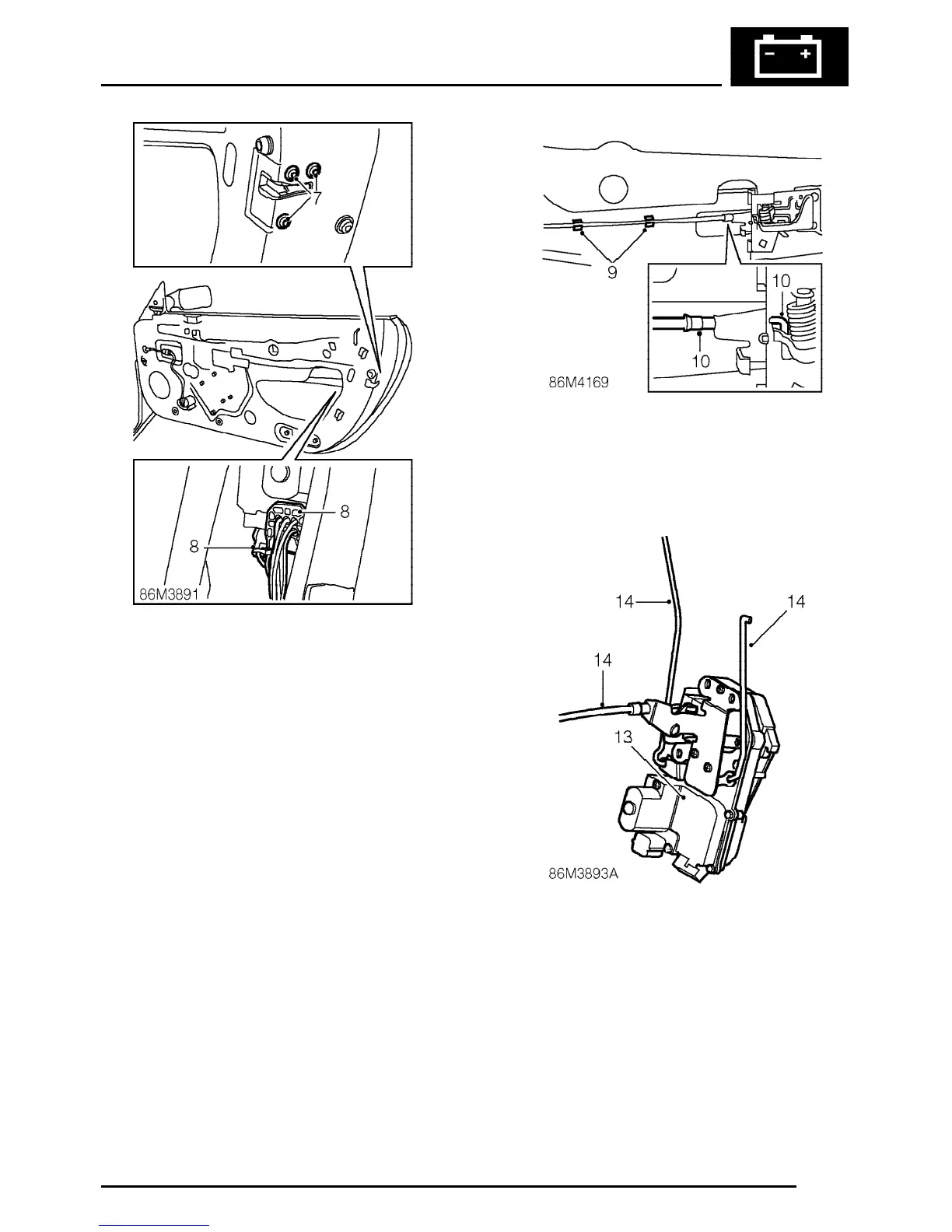 7

8

8

86M3891

9

10

10

86M4169

14

14

14

13

86M3893A