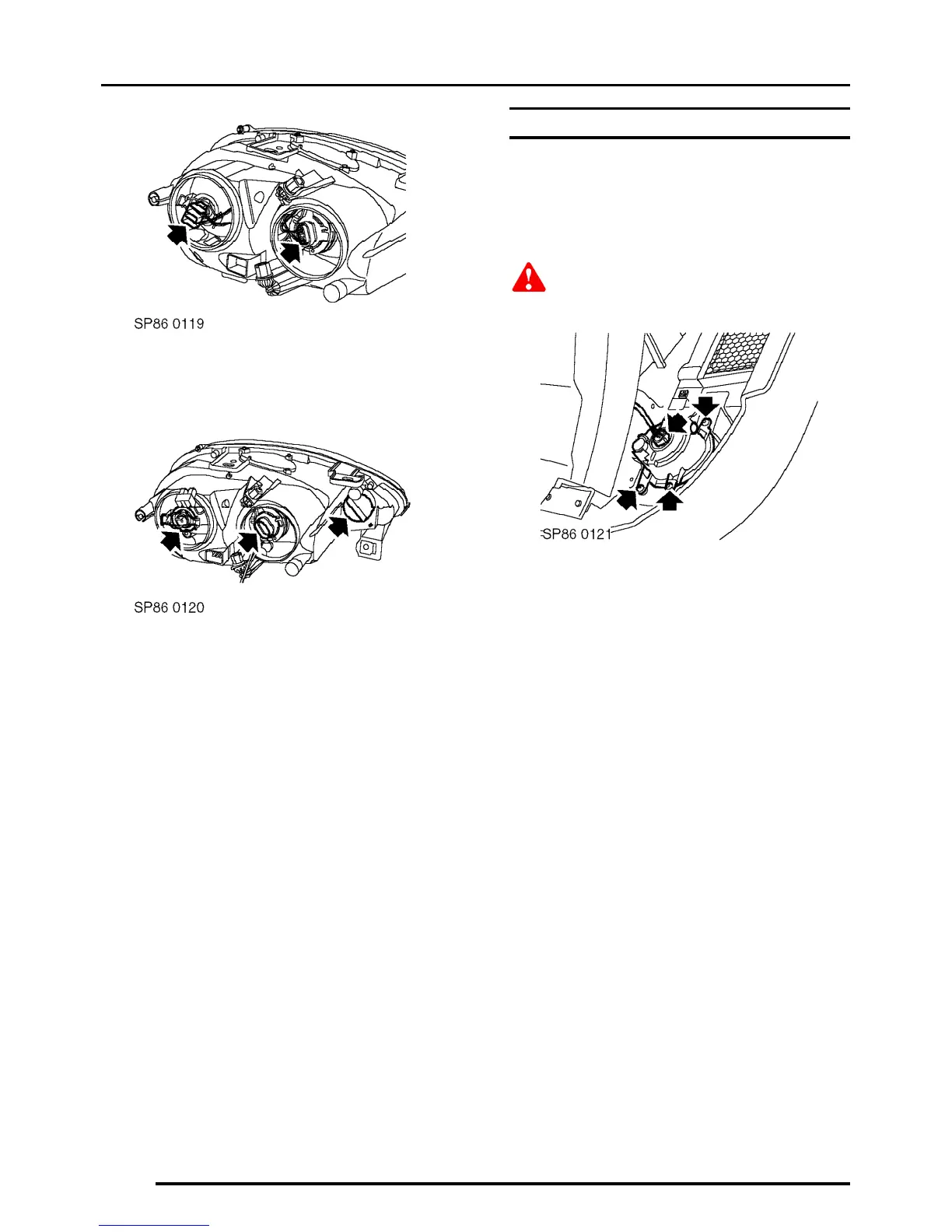 SP86 0119

SP86 0120

SP86 0121