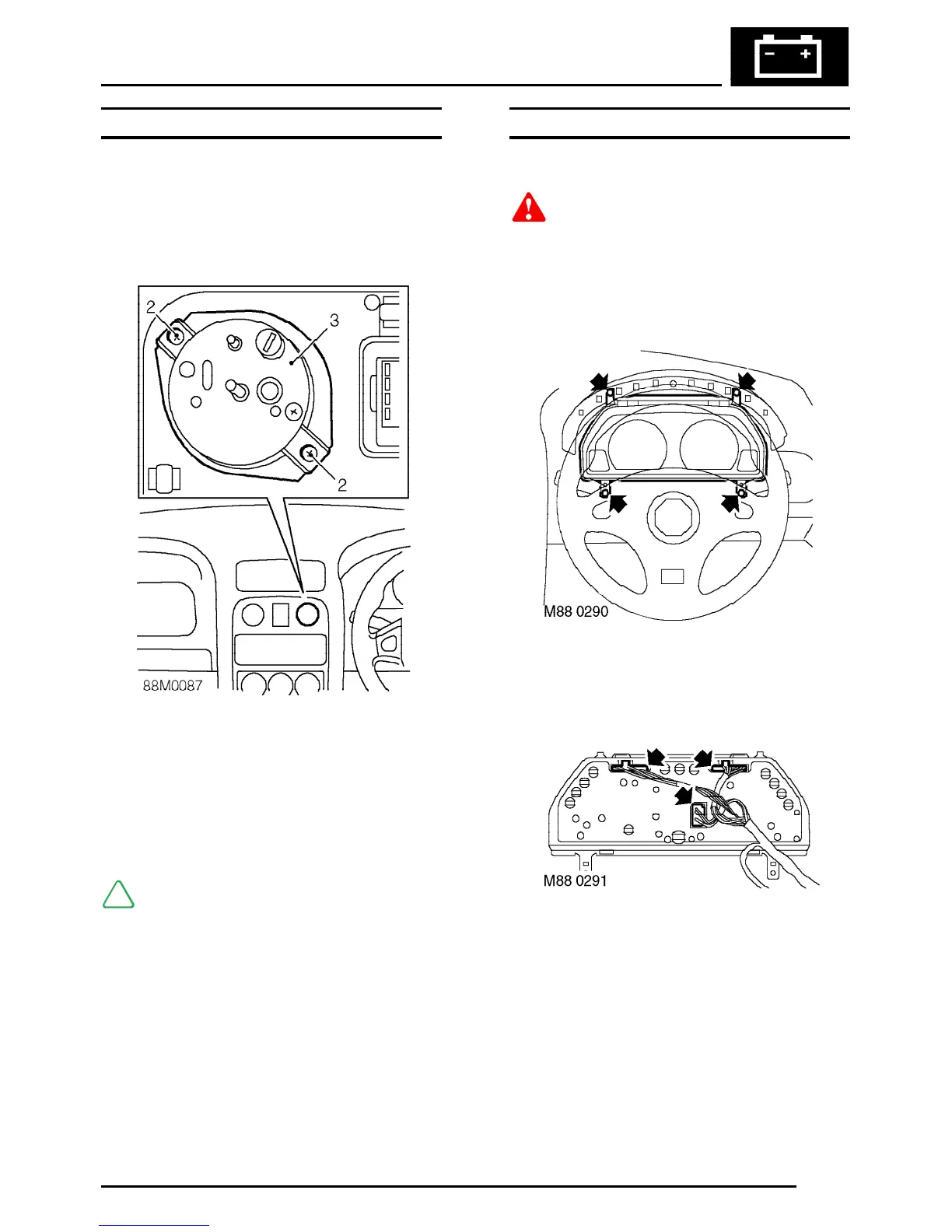 2

3

2

88M0087

M88 0290

M88 0291