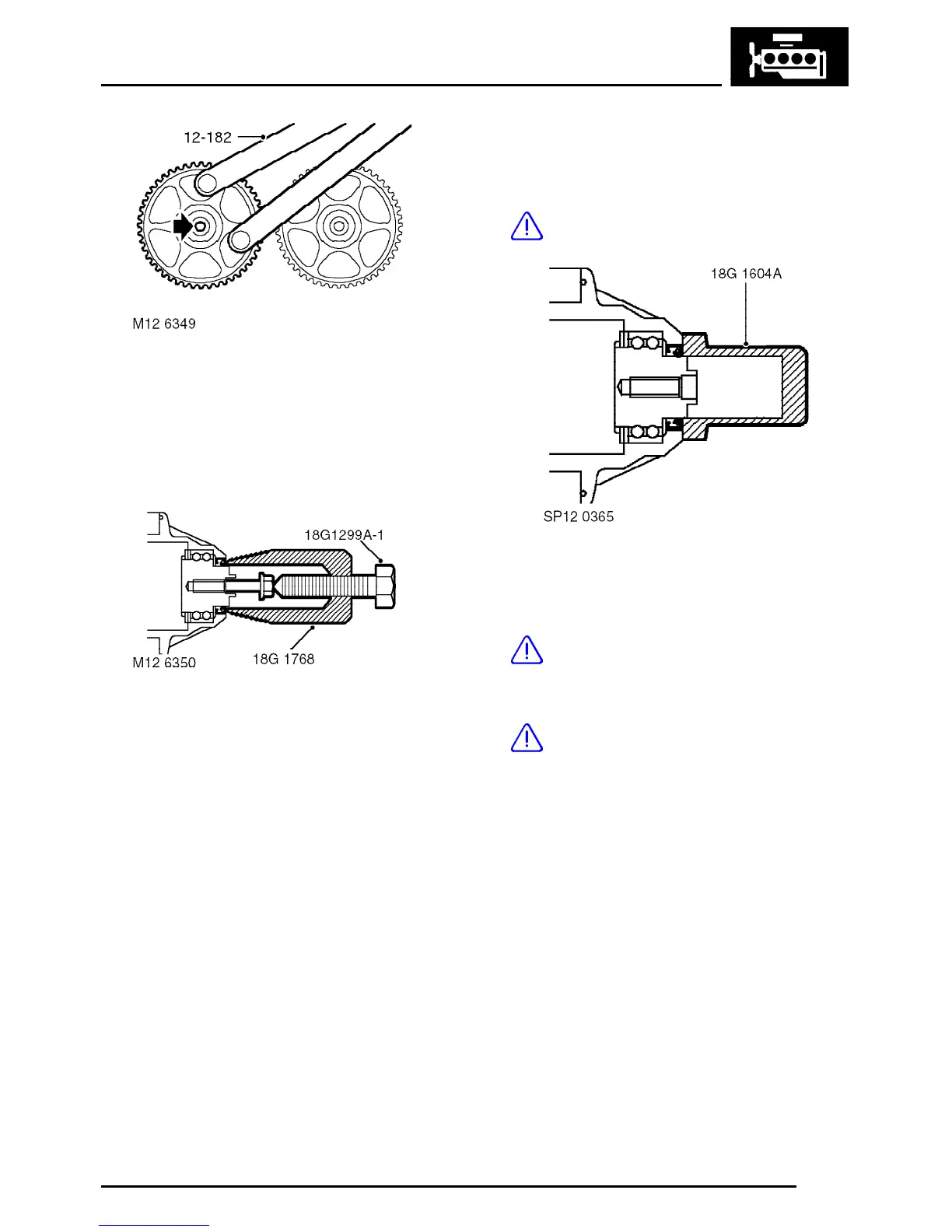 12-182

M12 6349

18G1299A-1

M12 6350

18G 1768

18G 1604A

SP12 0365