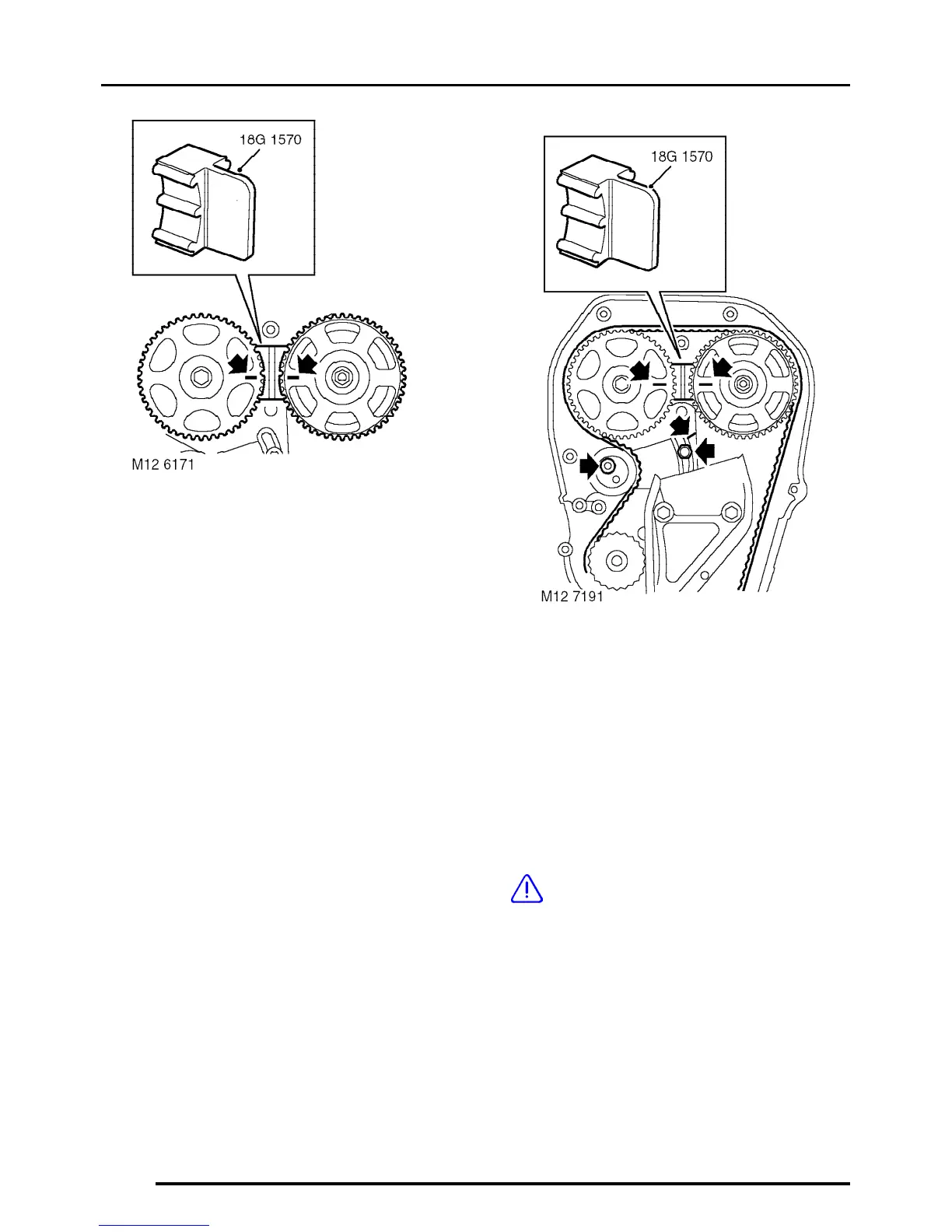 18G 1570

M12 6171

18G 1570

M12 7191