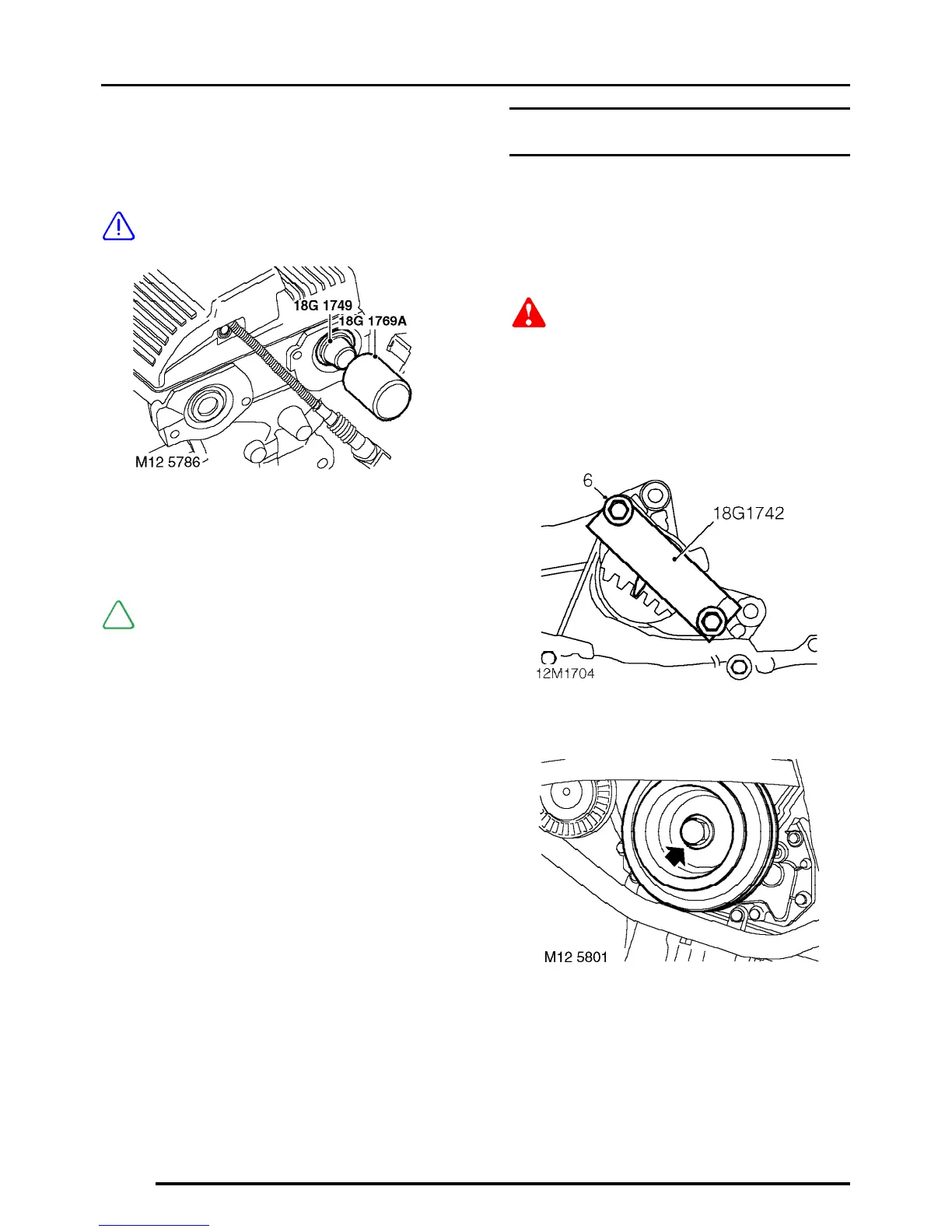 18G 1749
18G 1769A
M12 5786

6
18G1742
12M1704

M12 5801