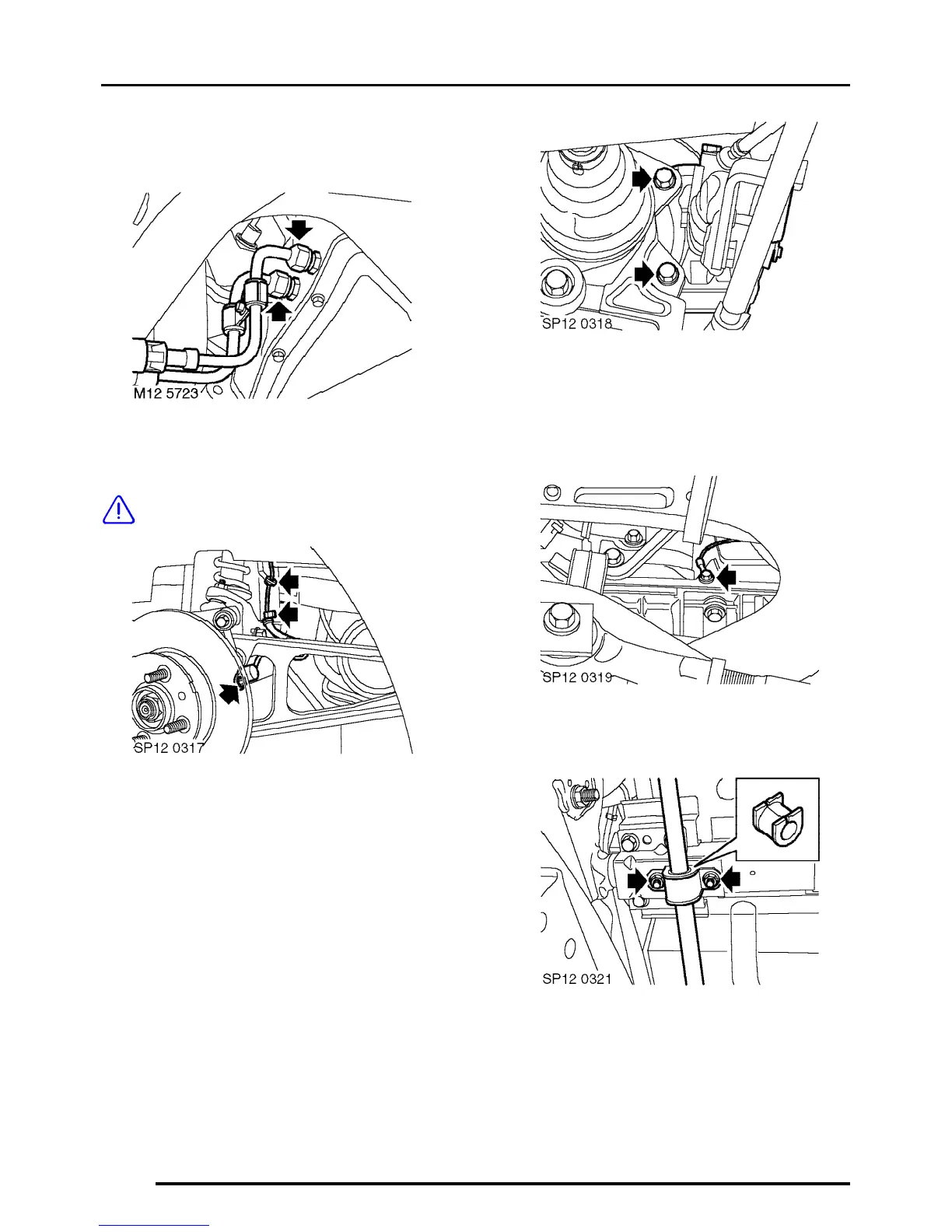 M12 5723

SP12 0317

SP12 0318

SP12 0319

SP12 0321