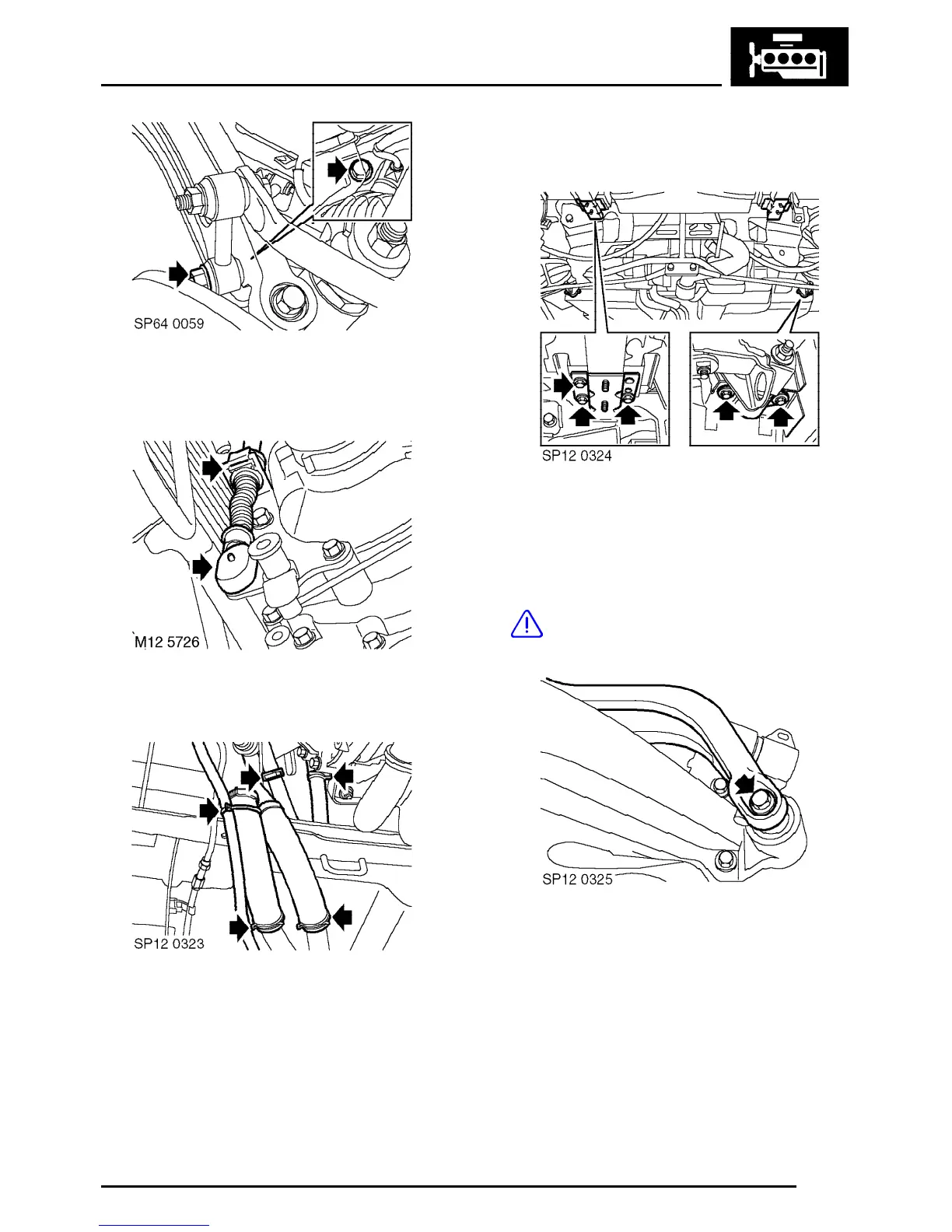 SP64 0059

M12 5726

SP12 0323

SP12 0324

SP12 0325