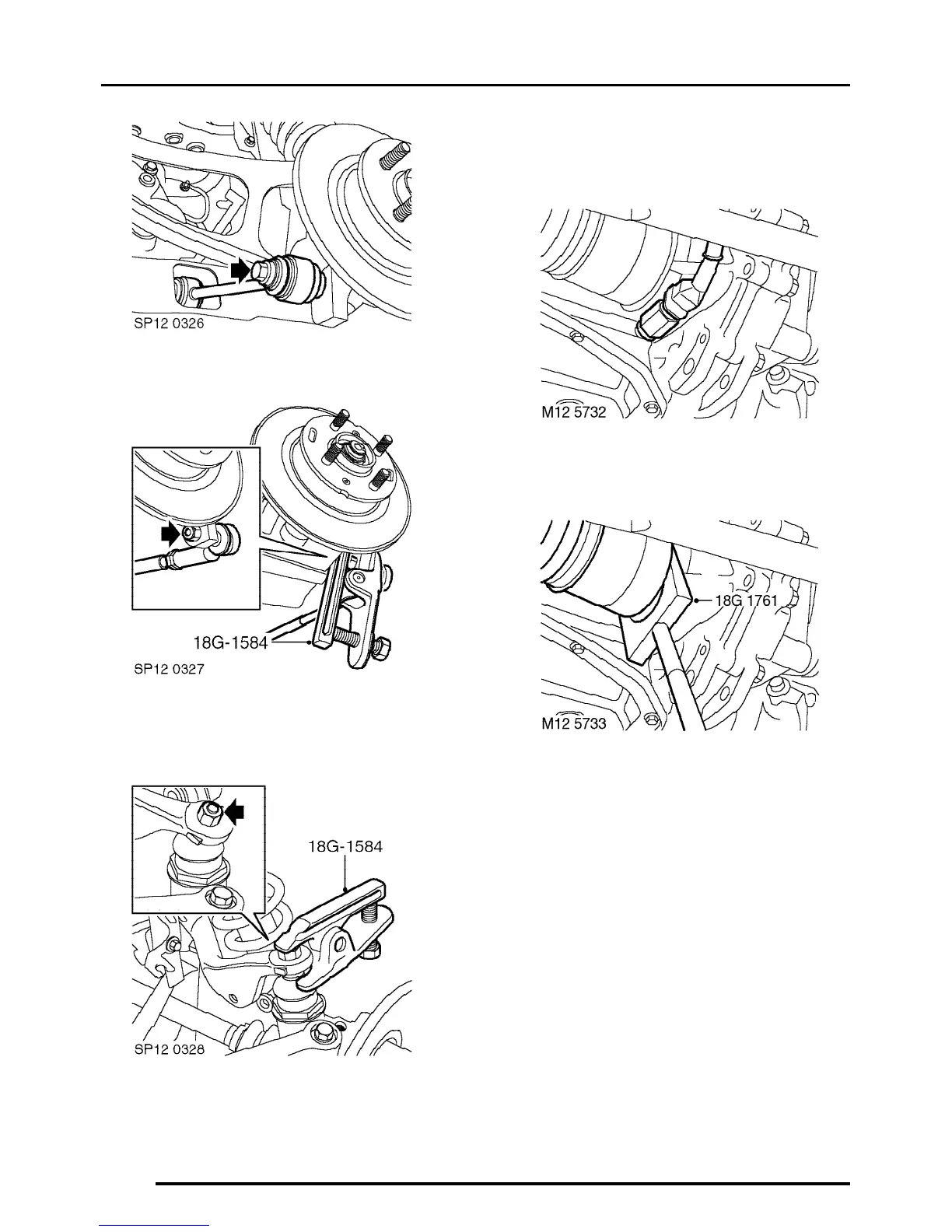 SP12 0326

18G-1584

SP12 0327

18G-1584

SP12 0328

M12 5732

18G 1761

M12 5733