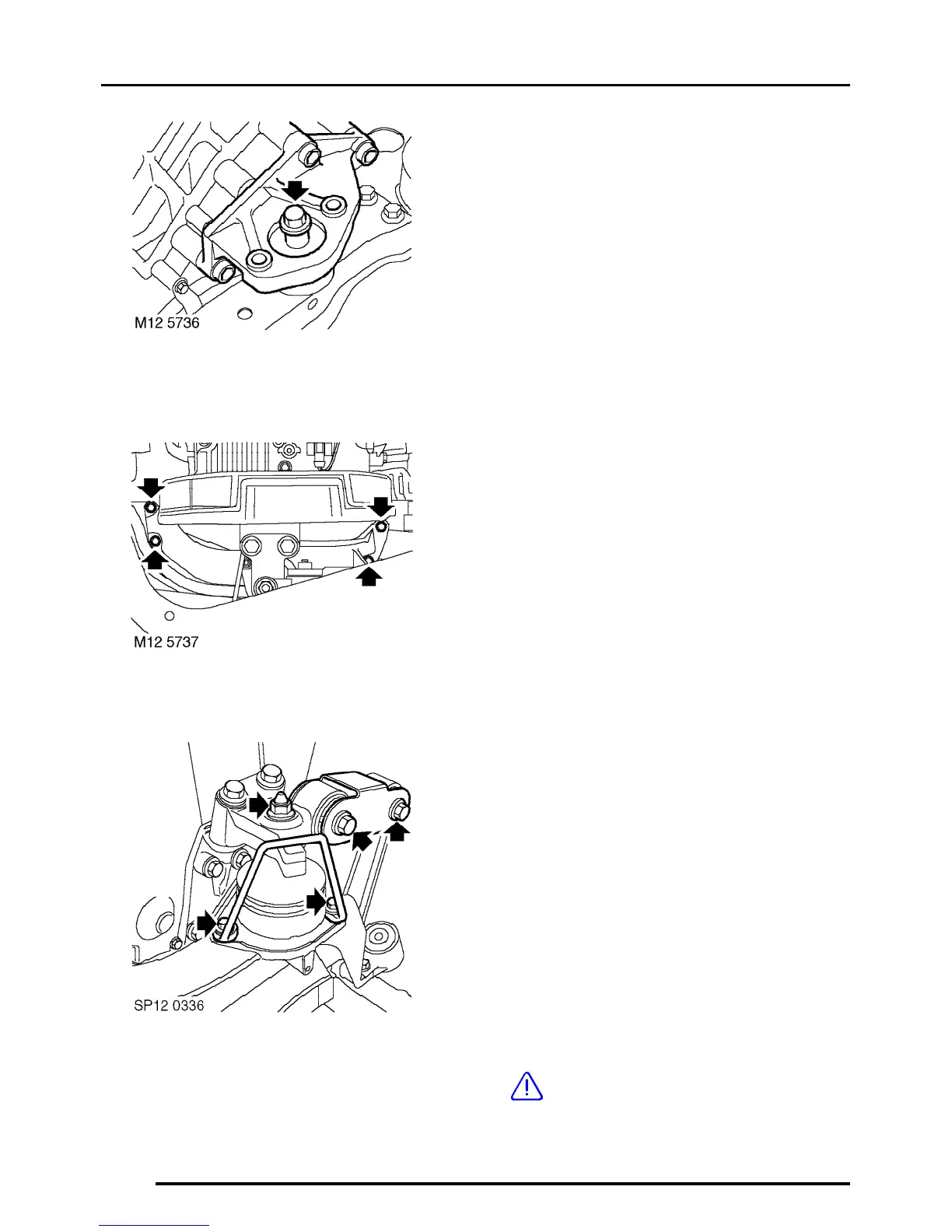 M12 5736

M12 5737

SP12 0336