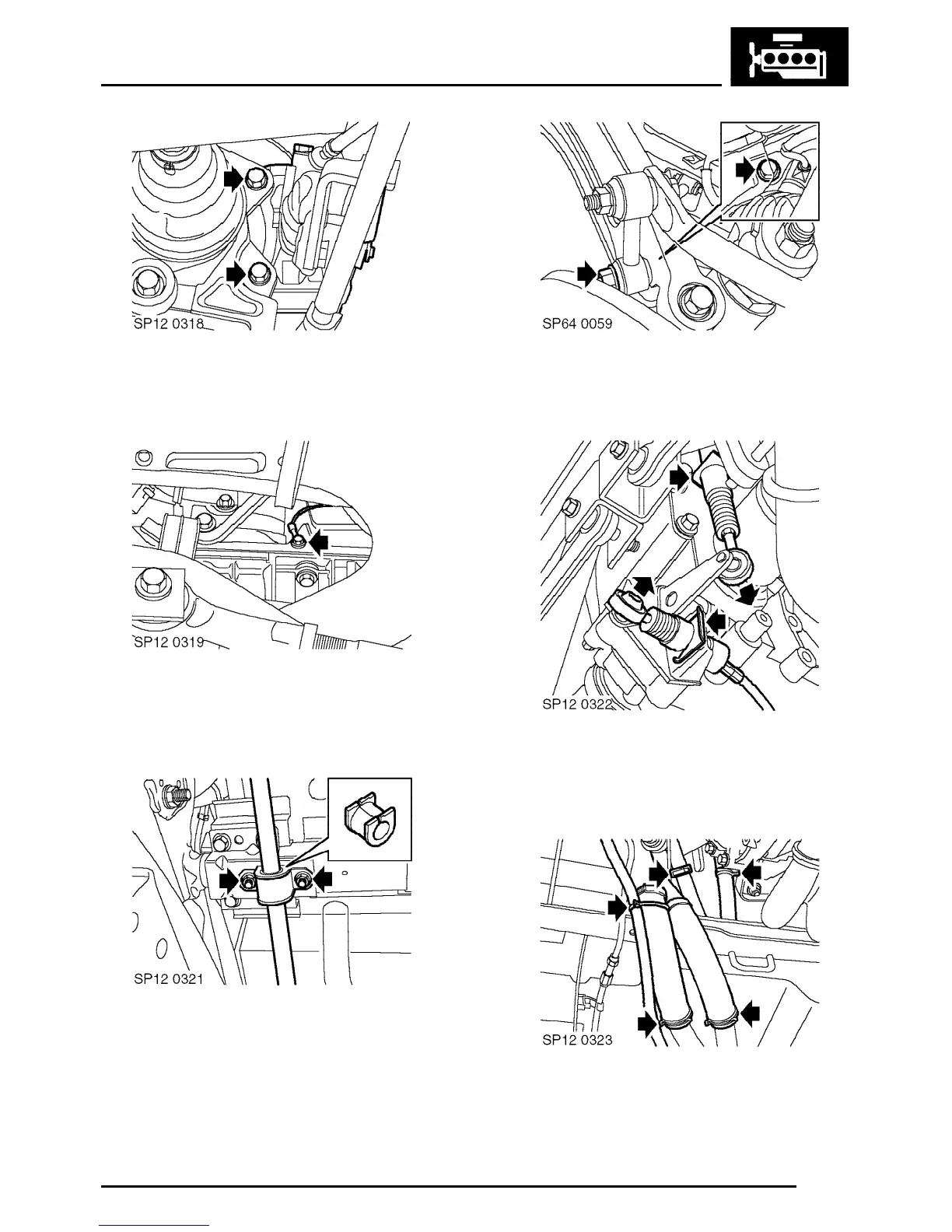 SP12 0318

SP12 0319

SP12 0321

SP64 0059

SP12 0322

SP12 0323