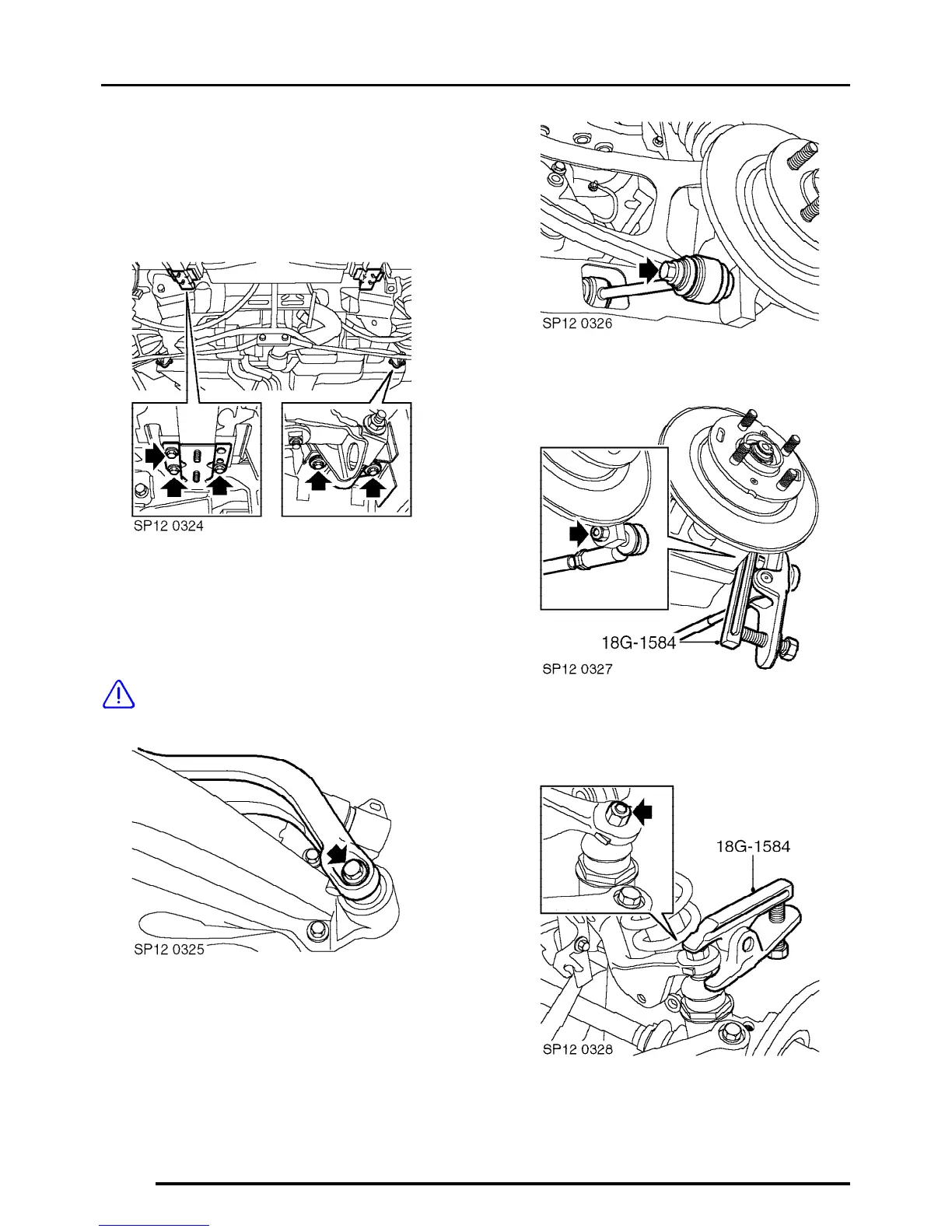 SP12 0324

SP12 0325

SP12 0326

18G-1584

SP12 0327

18G-1584

SP12 0328