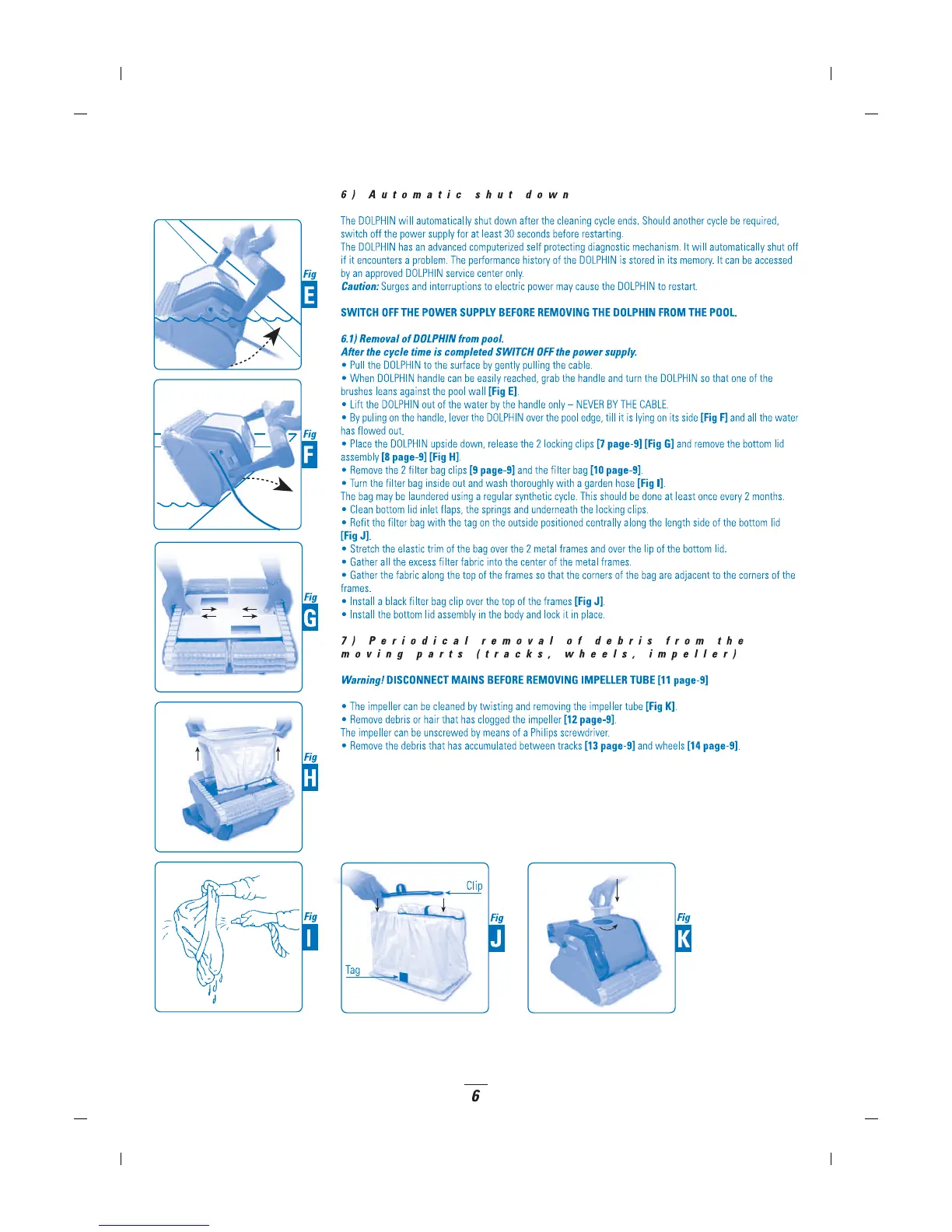 6) Automatic shut down

The DOLPHIN will automatically shut down after the cleaning cycle ends. Should another cycle be required, switch off the power supply for at least 30 seconds before restarting.
The DOLPHIN has an advanced computerized self protecting diagnostic mechanism. It will automatically shut off if it encounters a problem. The performance history of the DOLPHIN is stored in its memory. It can be accessed by an approved DOLPHIN service center only.
Caution: Surges and interruptions to electric power may cause the DOLPHIN to restart.

SWITCH OFF THE POWER SUPPLY BEFORE REMOVING THE DOLPHIN FROM THE POOL.

6.1) Removal of DOLPHIN from pool.
After the cycle time is completed SWITCH OFF the power supply.
• Pull the DOLPHIN to the surface by gently pulling the cable.
• When DOLPHIN handle can be easily reached, grab the handle and turn the DOLPHIN so that one of the brushes leans against the pool wall [Fig E].
• Lift the DOLPHIN out of the water by the handle only – NEVER BY THE CABLE.
• By puling on the handle, lever the DOLPHIN over the pool edge, till it is lying on its side [Fig F] and all the water has flowed out.
• Place the DOLPHIN upside down, release the 2 locking clips [7 page-9] [Fig G] and remove the bottom lid assembly [8 page-9] [Fig H].
• Remove the 2 filter bag clips [9 page-9] and the filter bag [10 page-9].
• Turn the filter bag inside out and wash thoroughly with a garden hose [Fig I].
The bag may be laundered using a regular synthetic cycle. This should be done at least once every 2 months.
• Clean bottom lid inlet flaps, the springs and underneath the locking clips.
• Refit the filter bag with the tag on the outside positioned centrally along the length side of the bottom lid [Fig J].
• Stretch the elastic trim of the bag over the 2 metal frames and over the lip of the bottom lid.
• Gather all the excess filter fabric into the center of the metal frames.
• Gather the fabric along the top of the frames so that the corners of the bag are adjacent to the corners of the frames.
• Install a black filter bag clip over the top of the frames [Fig J].
• Install the bottom lid assembly in the body and lock it in place.

7) Periodical removal of debris from the moving parts (tracks, wheels, impeller)

Warning! DISCONNECT MAINS BEFORE REMOVING IMPELLER TUBE [11 page-9]

• The impeller can be cleaned by twisting and removing the impeller tube [Fig K].
• Remove debris or hair that has clogged the impeller [12 page-9].
The impeller can be unscrewed by means of a Philips screwdriver.
• Remove the debris that has accumulated between tracks [13 page-9] and wheels [14 page-9].

Fig E
Fig F
Fig G
Fig H
Fig I
Clip
Tag
Fig J
Fig K

6