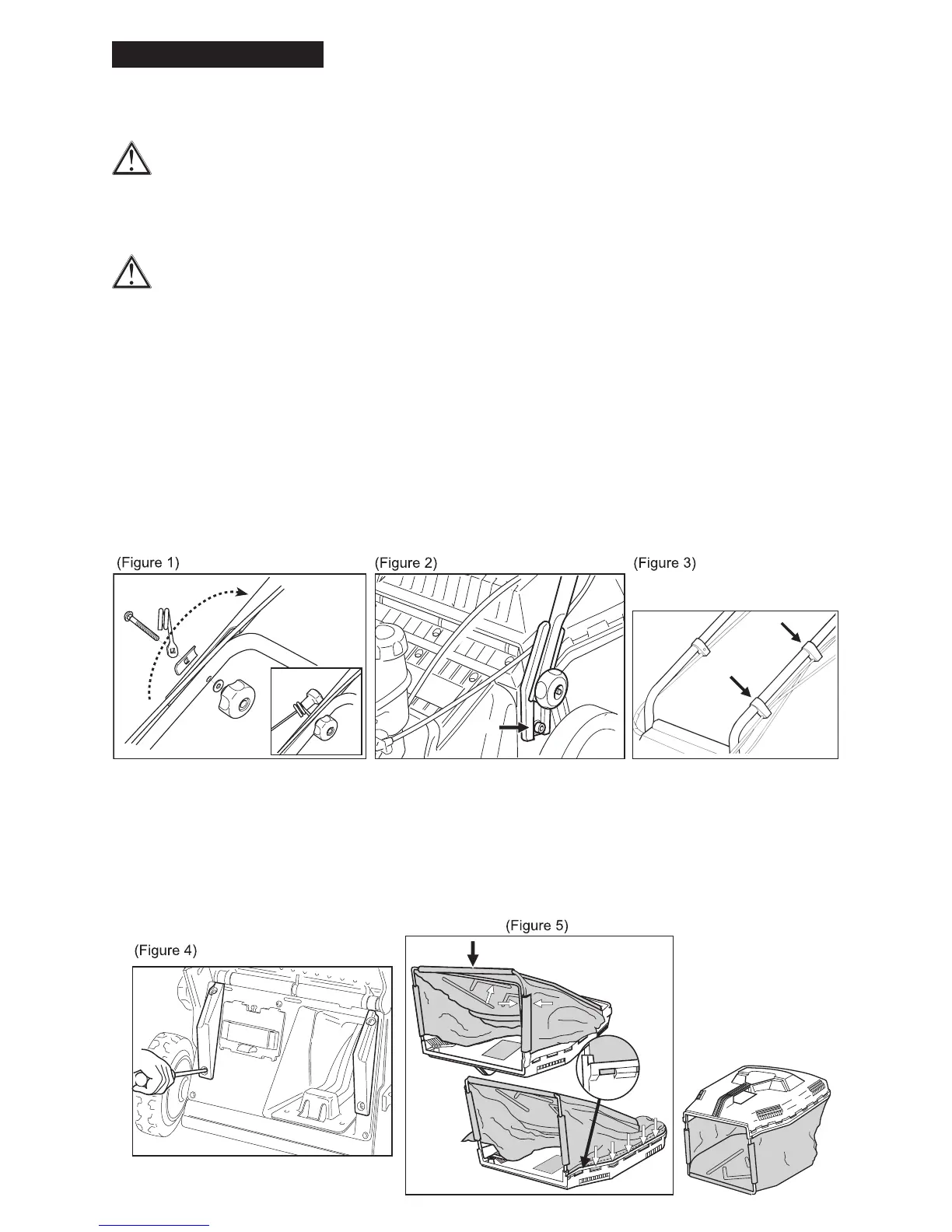 (Figure 1)

(Figure 2)

(Figure 3)

(Figure 4)

(Figure 5)