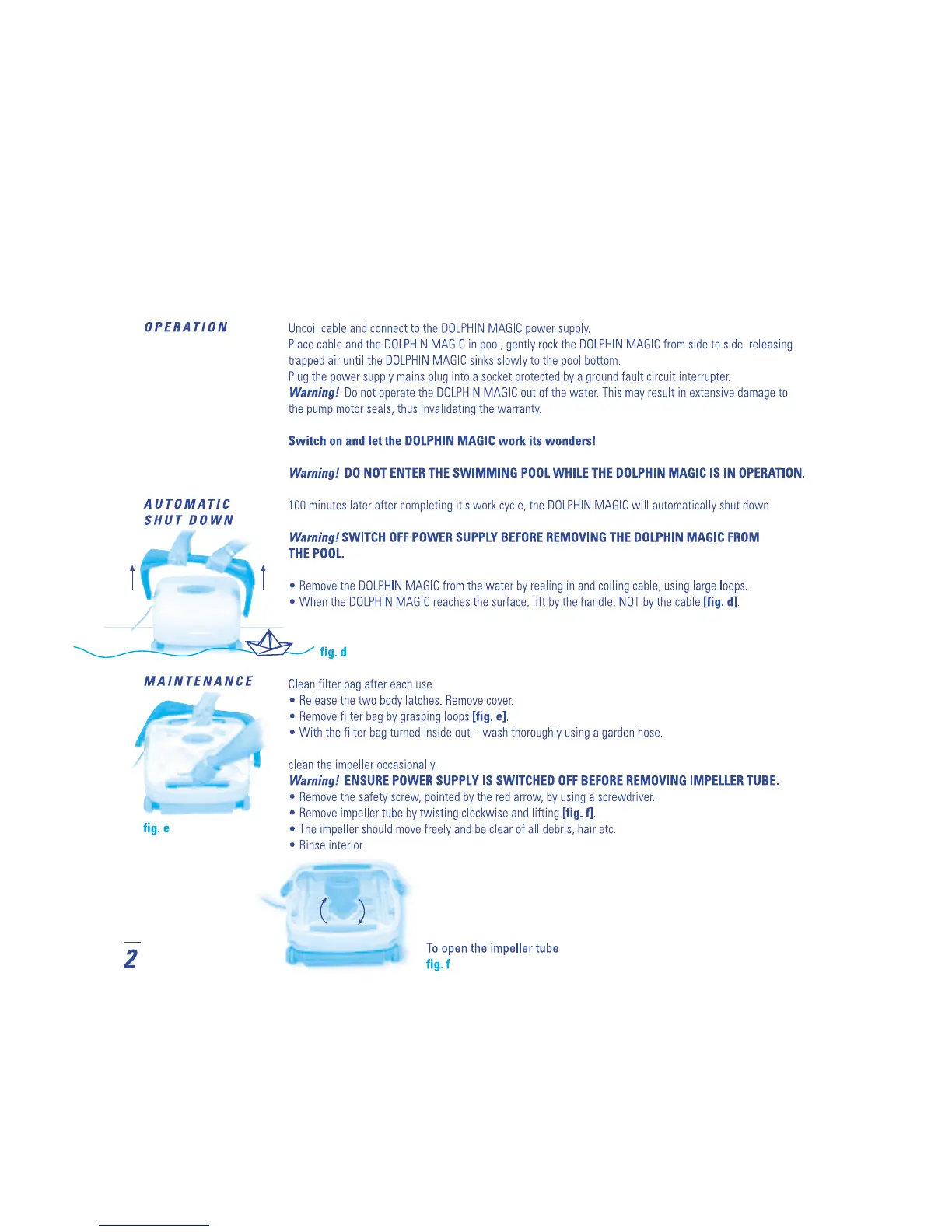 OPERATION

Uncoil cable and connect to the DOLPHIN MAGIC power supply.
Place cable and the DOLPHIN MAGIC in pool, gently rock the DOLPHIN MAGIC from side to side releasing trapped air until the DOLPHIN MAGIC sinks slowly to the pool bottom.
Plug the power supply mains plug into a socket protected by a ground fault circuit interrupter.
Warning! Do not operate the DOLPHIN MAGIC out of the water. This may result in extensive damage to the pump motor seals, thus invalidating the warranty.

Switch on and let the DOLPHIN MAGIC work its wonders!

Warning! DO NOT ENTER THE SWIMMING POOL WHILE THE DOLPHIN MAGIC IS IN OPERATION.

AUTOMATIC SHUT DOWN

100 minutes later after completing it's work cycle, the DOLPHIN MAGIC will automatically shut down.

Warning! SWITCH OFF POWER SUPPLY BEFORE REMOVING THE DOLPHIN MAGIC FROM THE POOL.

• Remove the DOLPHIN MAGIC from the water by reeling in and coiling cable, using large loops.
• When the DOLPHIN MAGIC reaches the surface, lift by the handle, NOT by the cable [fig. d].

fig. d

MAINTENANCE

Clean filter bag after each use.
• Release the two body latches. Remove cover.
• Remove filter bag by grasping loops [fig. e].
• With the filter bag turned inside out - wash thoroughly using a garden hose.

clean the impeller occasionally.
Warning! ENSURE POWER SUPPLY IS SWITCHED OFF BEFORE REMOVING IMPELLER TUBE.
• Remove the safety screw, pointed by the red arrow, by using a screwdriver.
• Remove impeller tube by twisting clockwise and lifting [fig. f].
• The impeller should move freely and be clear of all debris, hair etc.
• Rinse interior.

fig. e

To open the impeller tube
fig. f

2