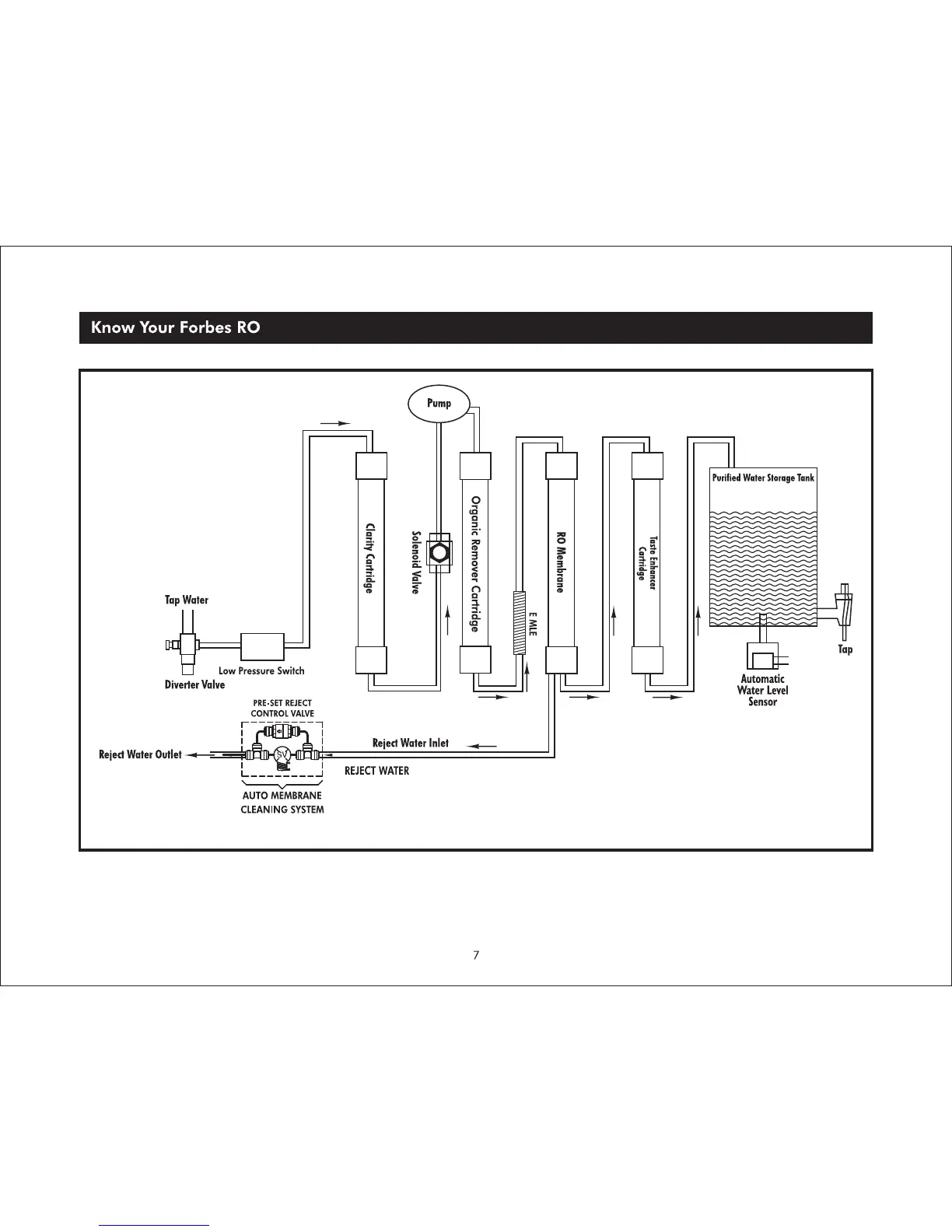 Know Your Forbes RO

Pump

Clarity Cartridge

Solenoid Valve

Organic Remover Cartridge

E MLE

RO Membrane

Taste Enhancer Cartridge

Purified Water Storage Tank

Tap Water

Low Pressure Switch

Diverter Valve

Tap

Automatic Water Level Sensor

PRE-SET REJECT CONTROL VALVE

SV

Reject Water Outlet

Reject Water Inlet

REJECT WATER

AUTO MEMBRANE CLEANING SYSTEM

7