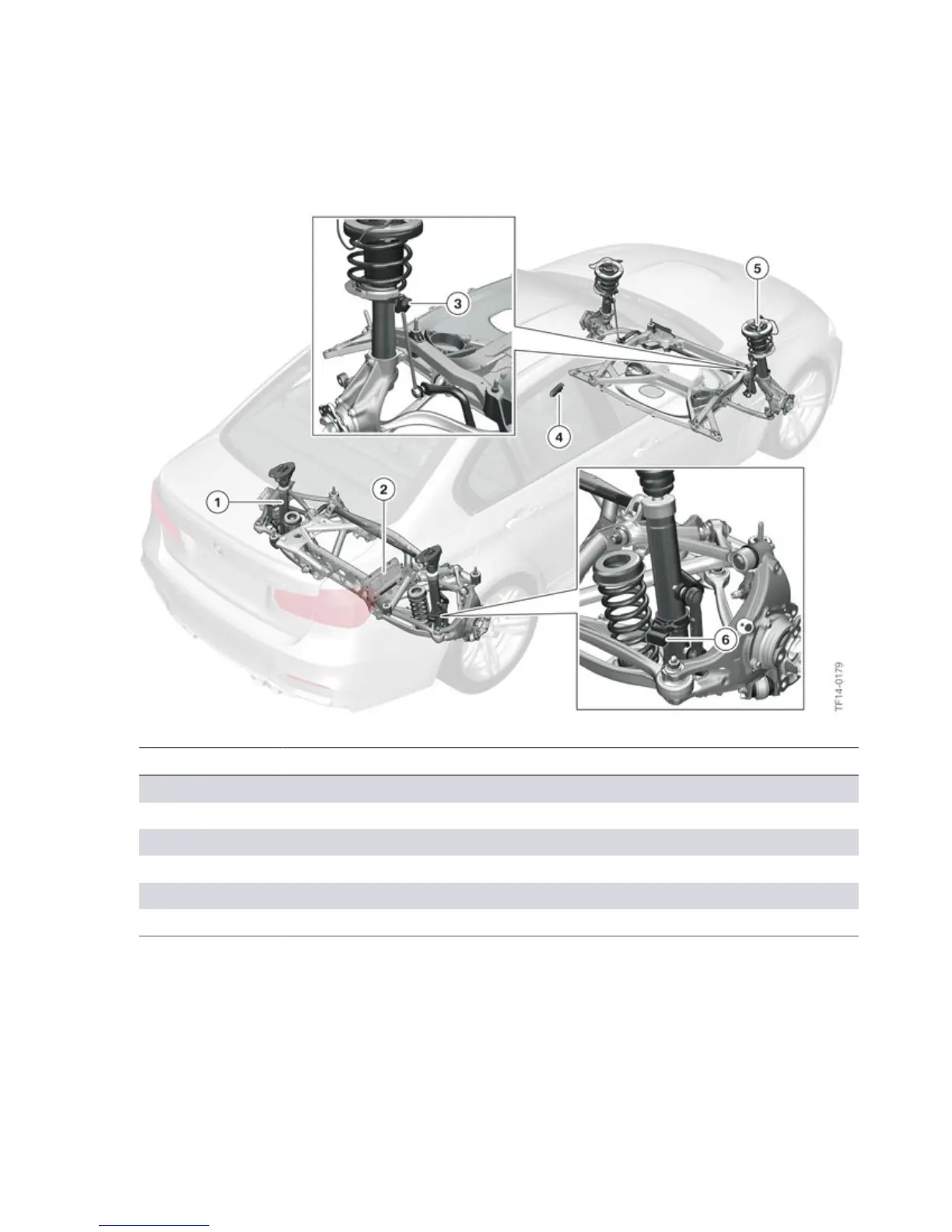 3

5

4

1

2

6

TF14-0179