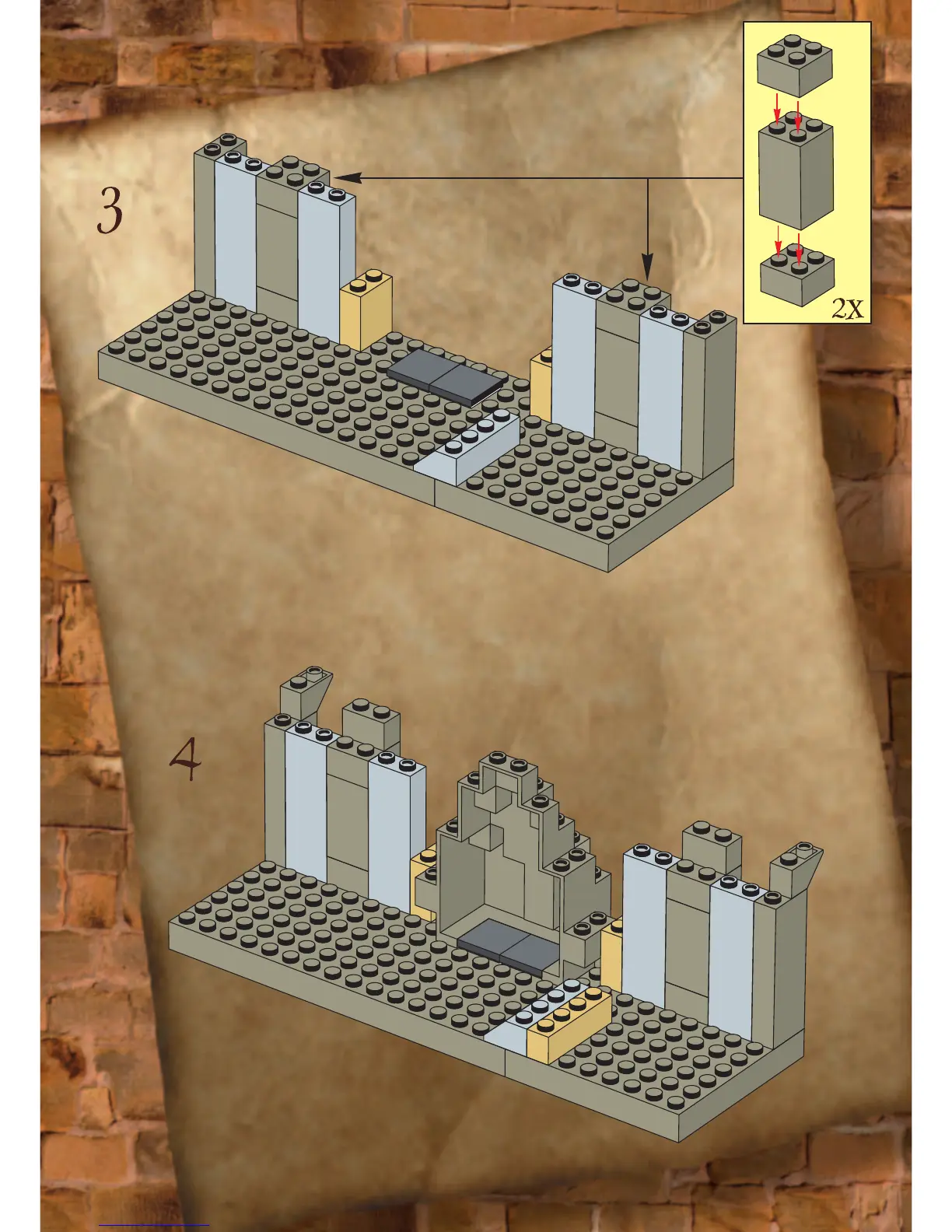 3

2x

4