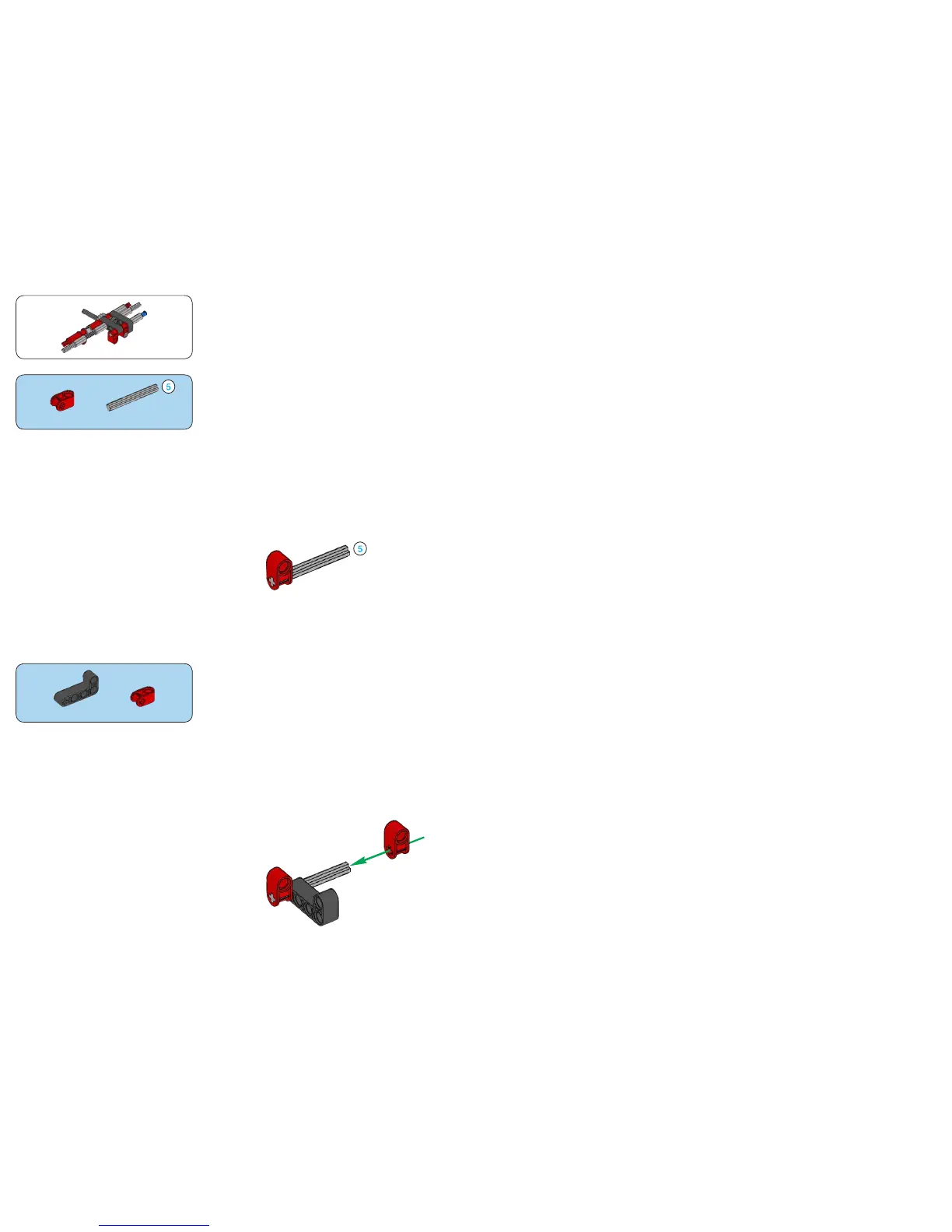 5

5