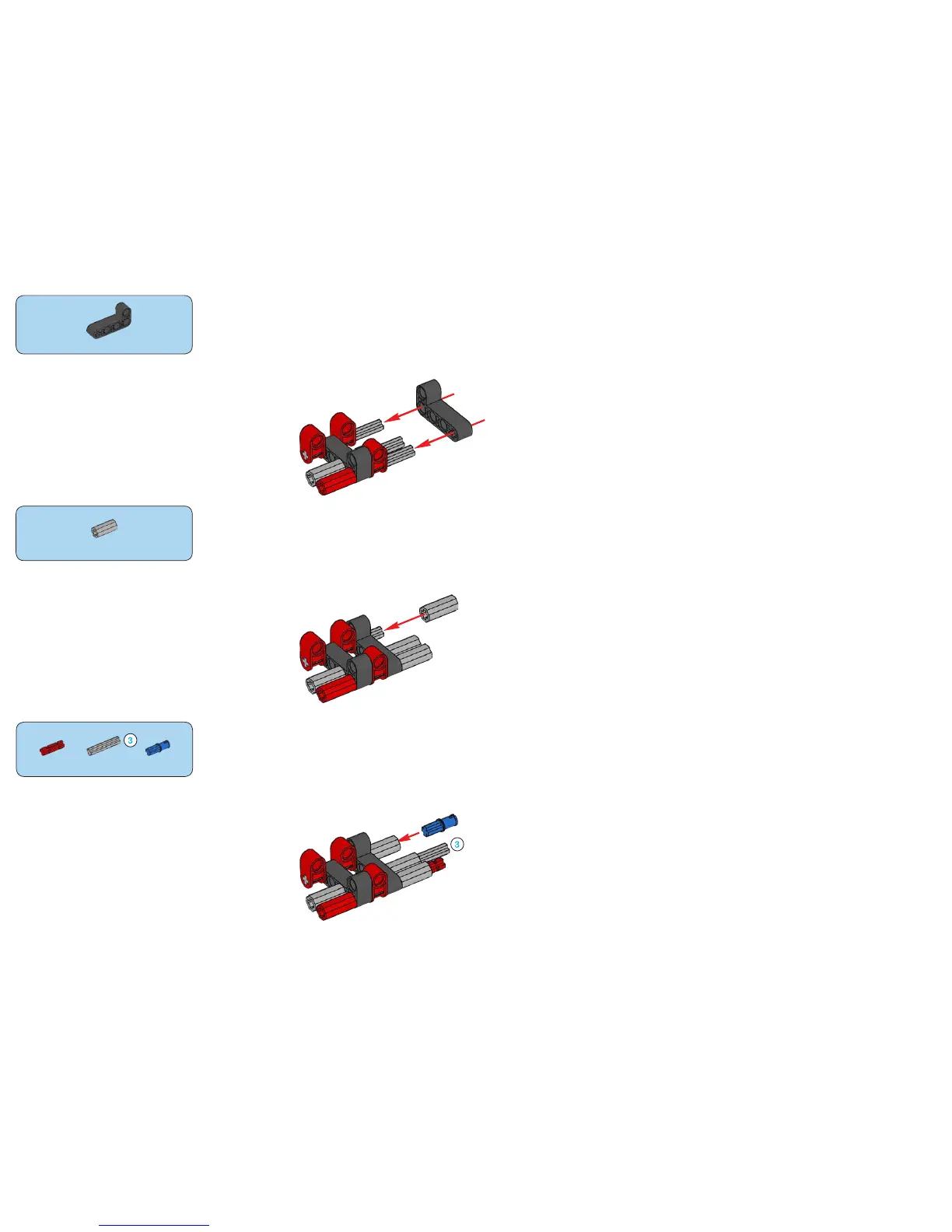 3

3