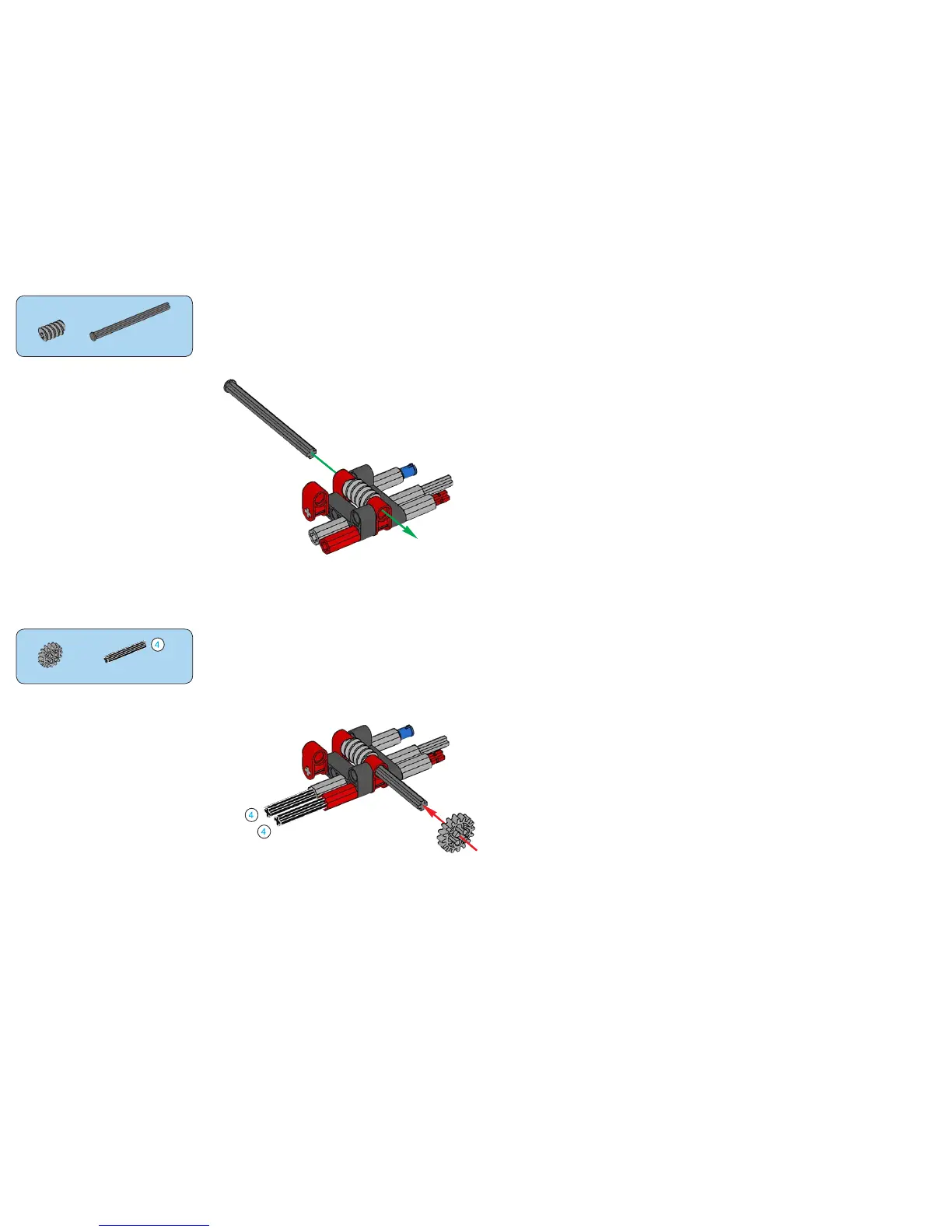 4

4

4