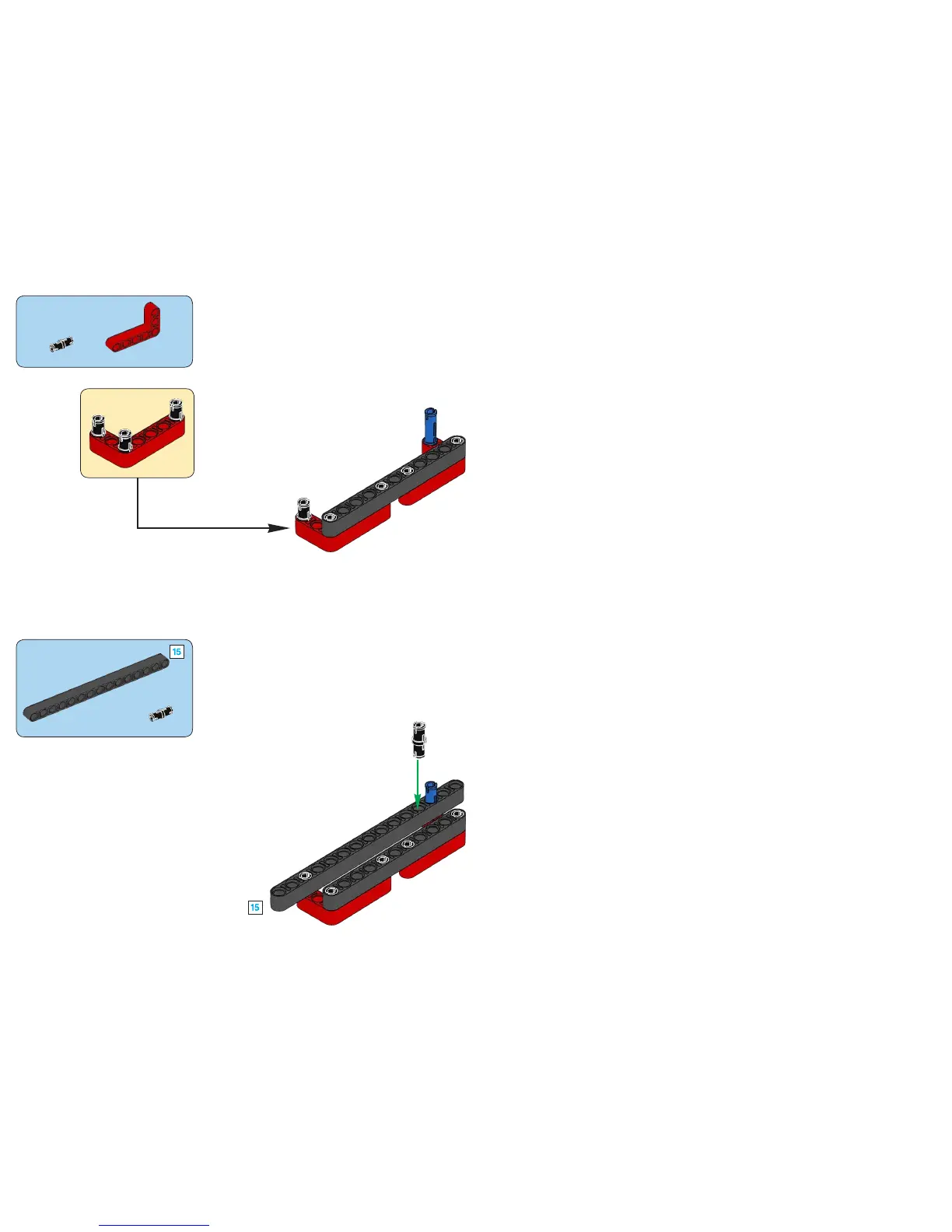 15

15