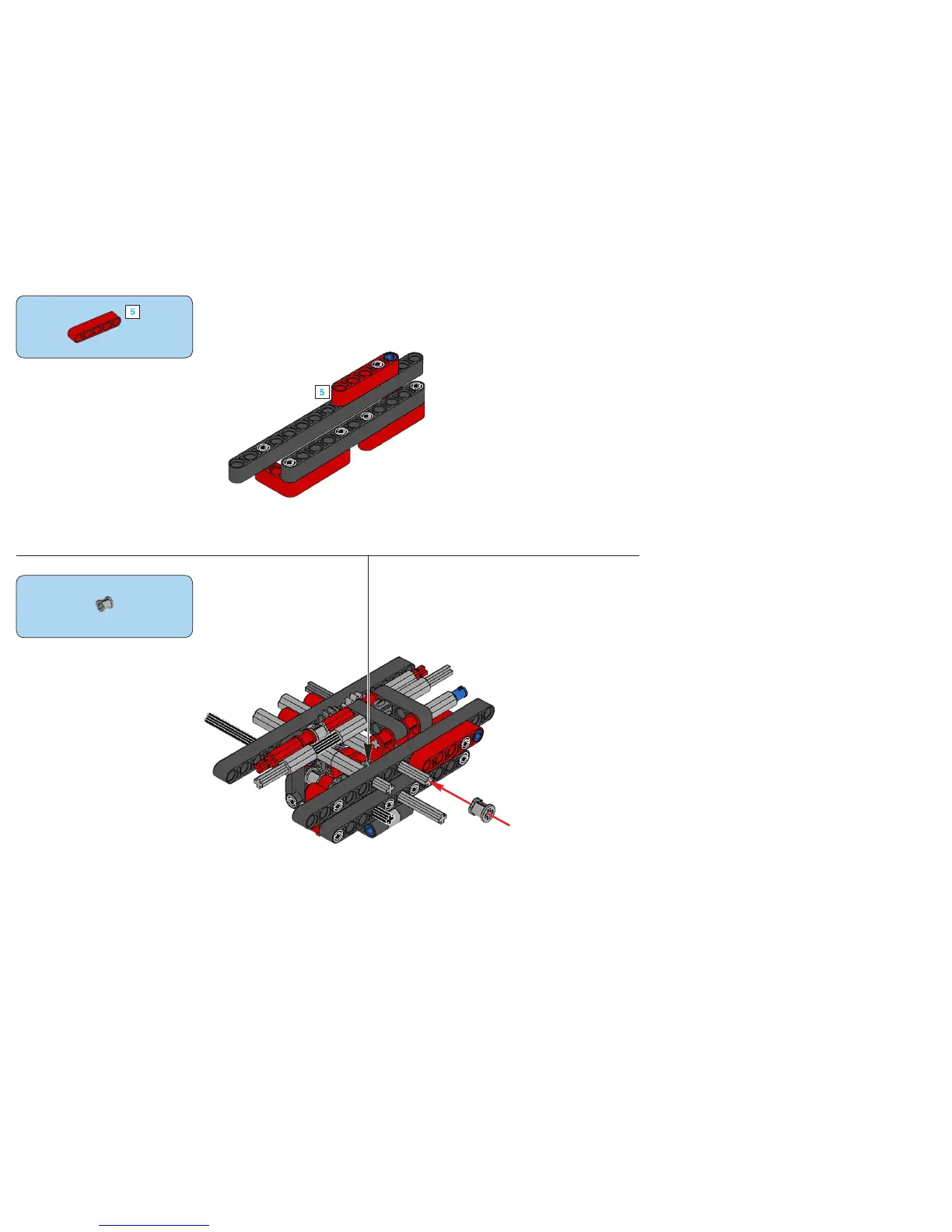 5

5