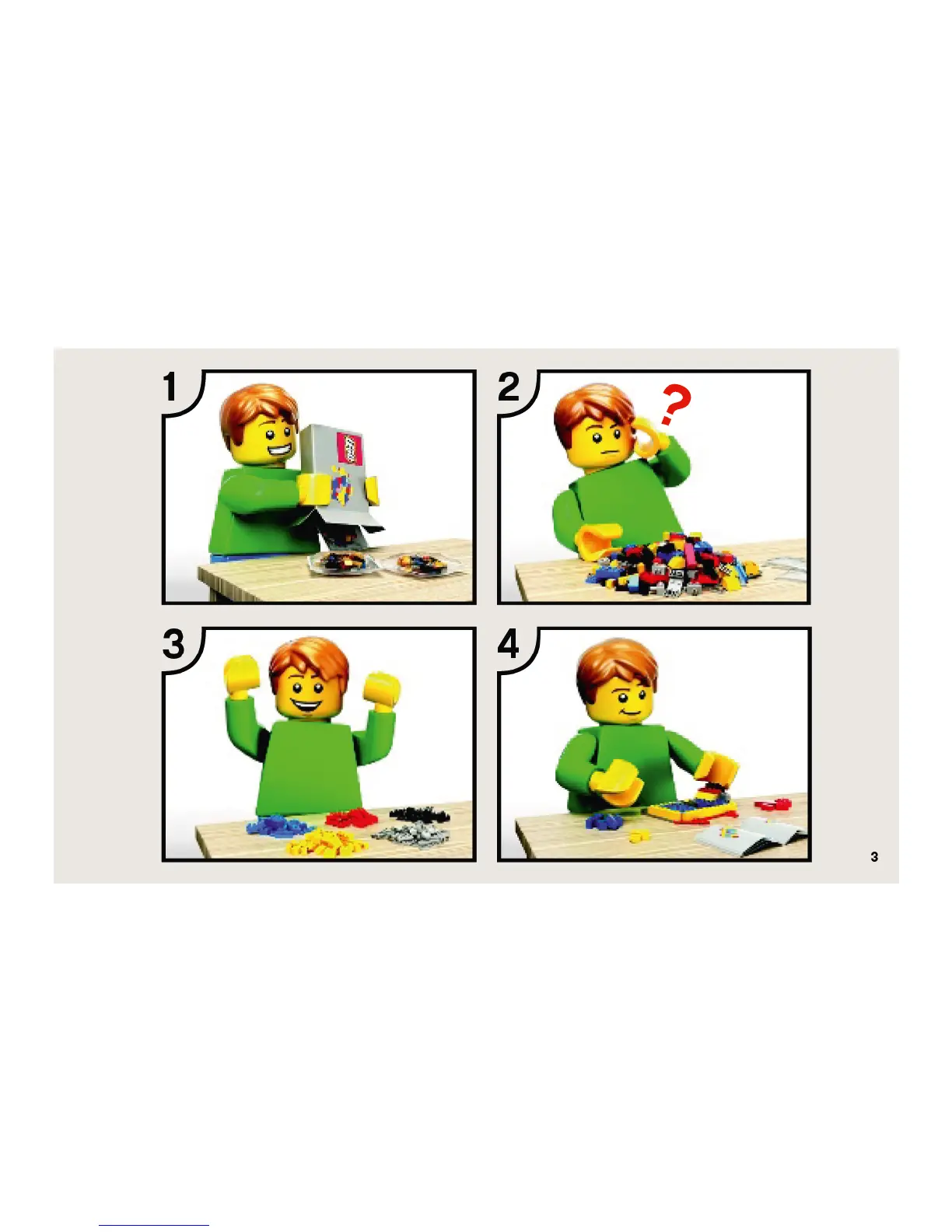 1

2

?

3

4

3