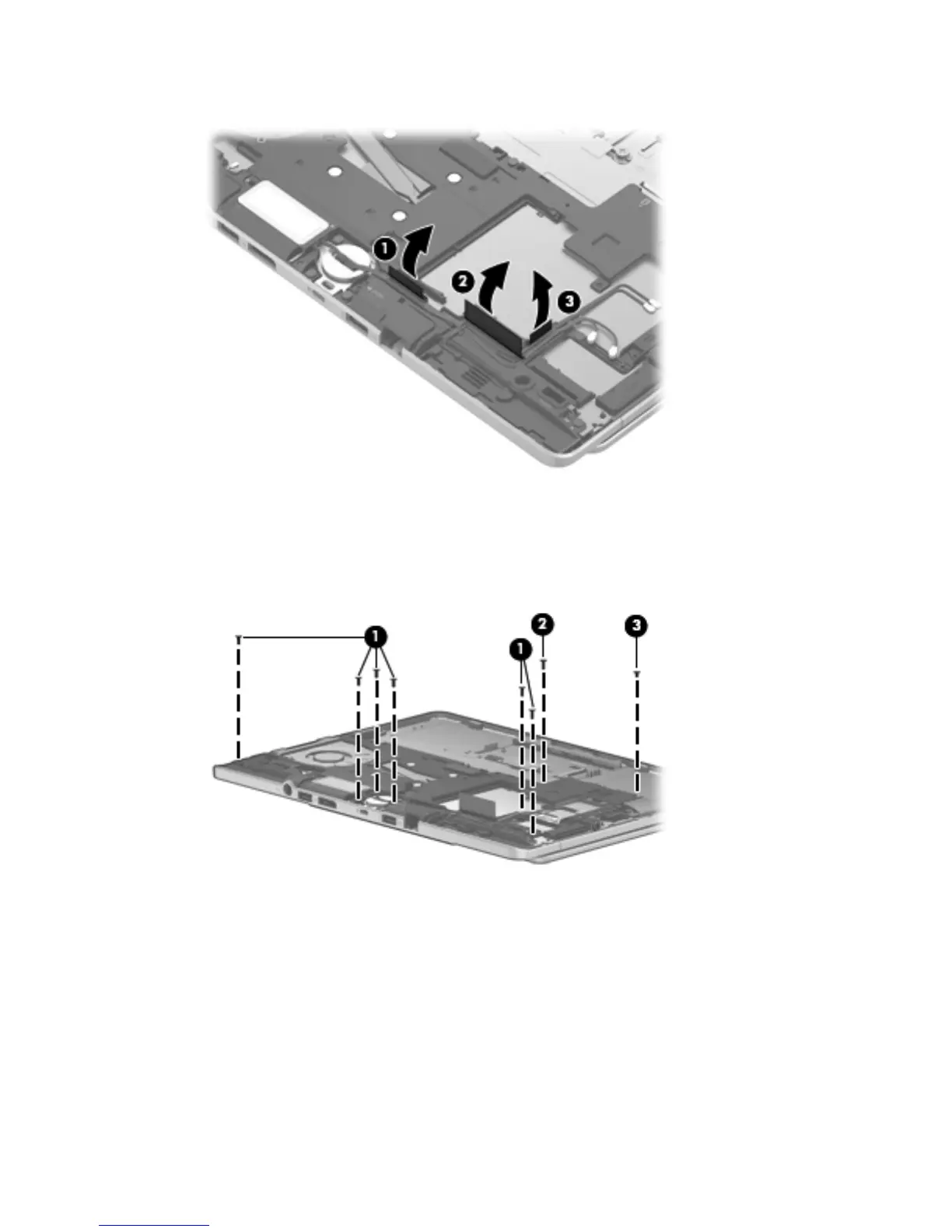 1
2
3

1
1
2
3