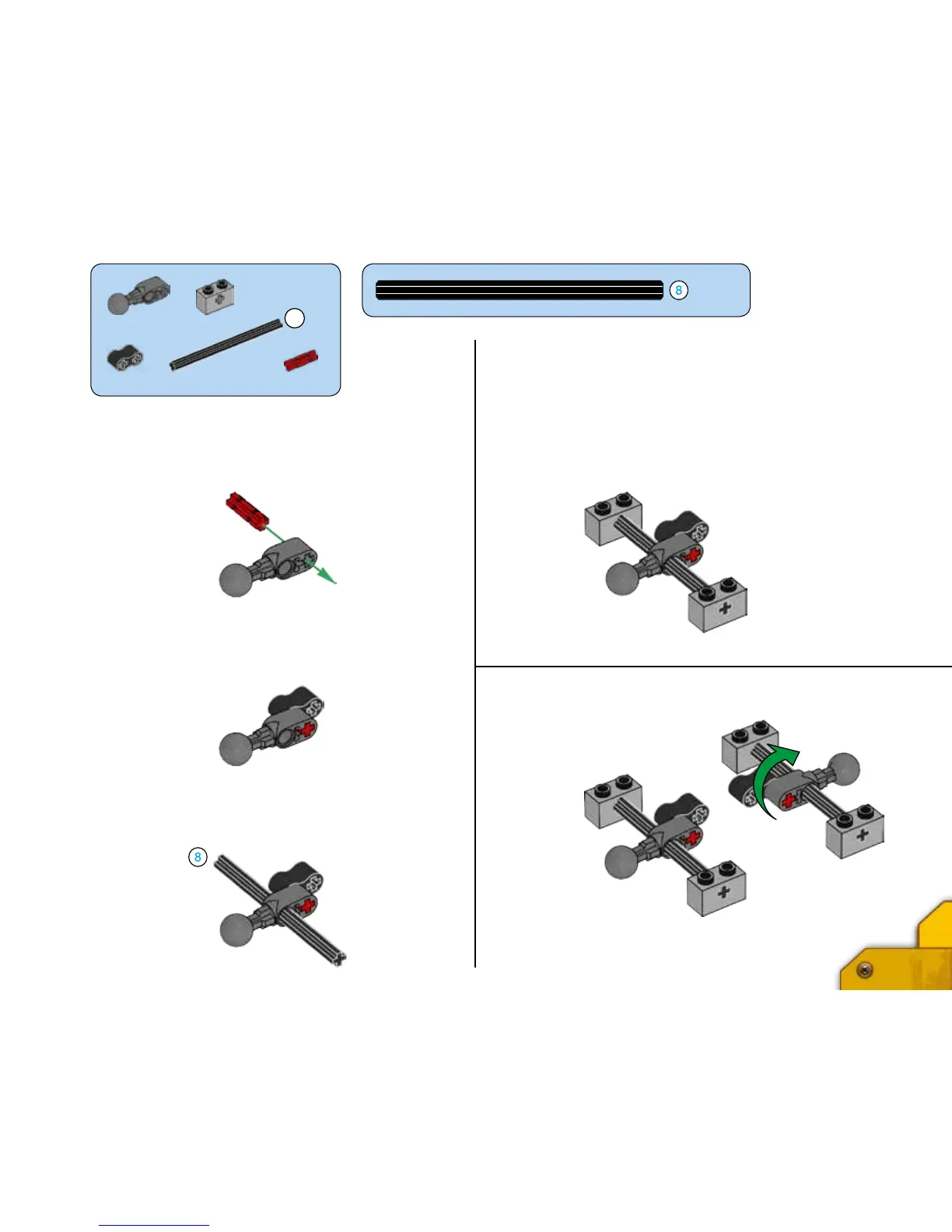 8

8