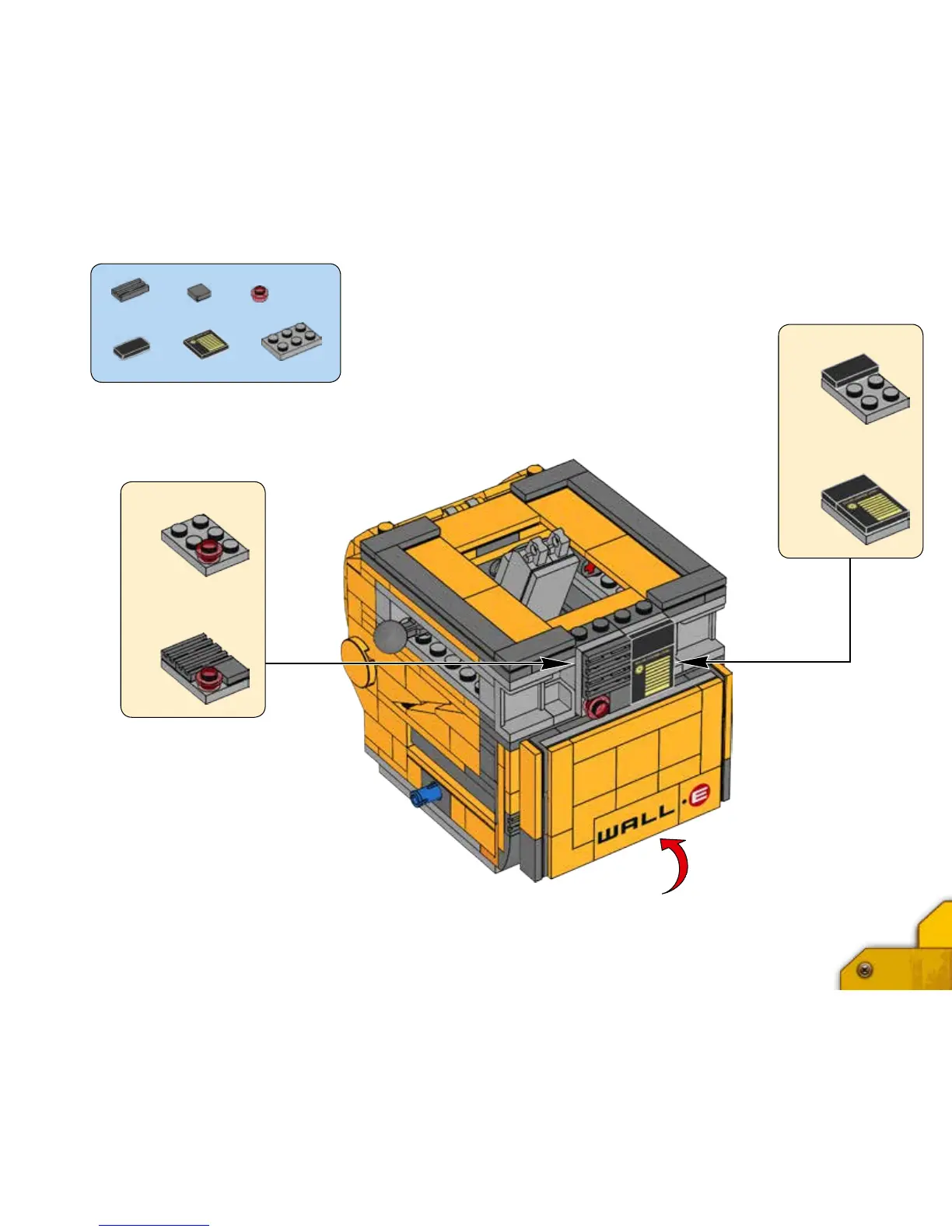 WALL·E