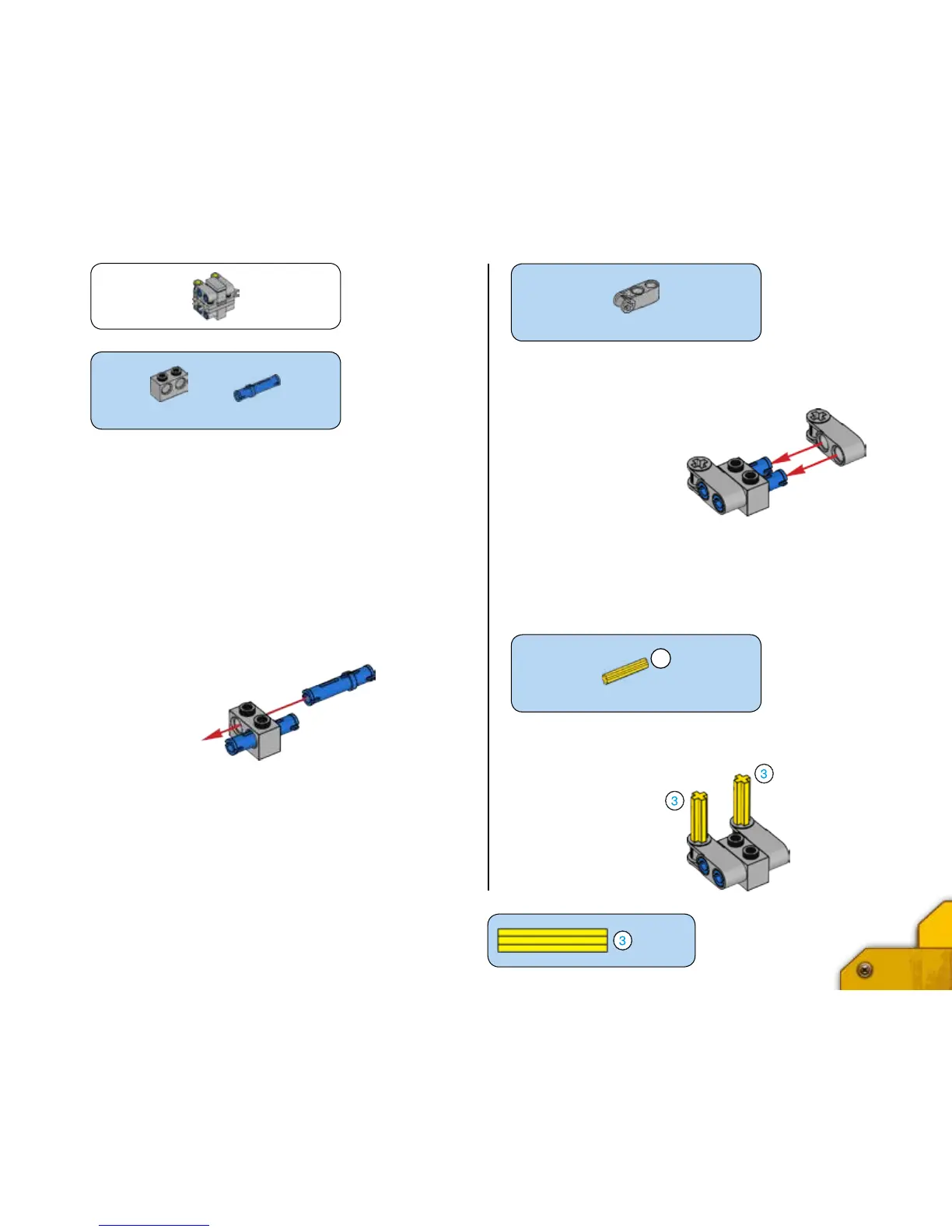 3

3

3