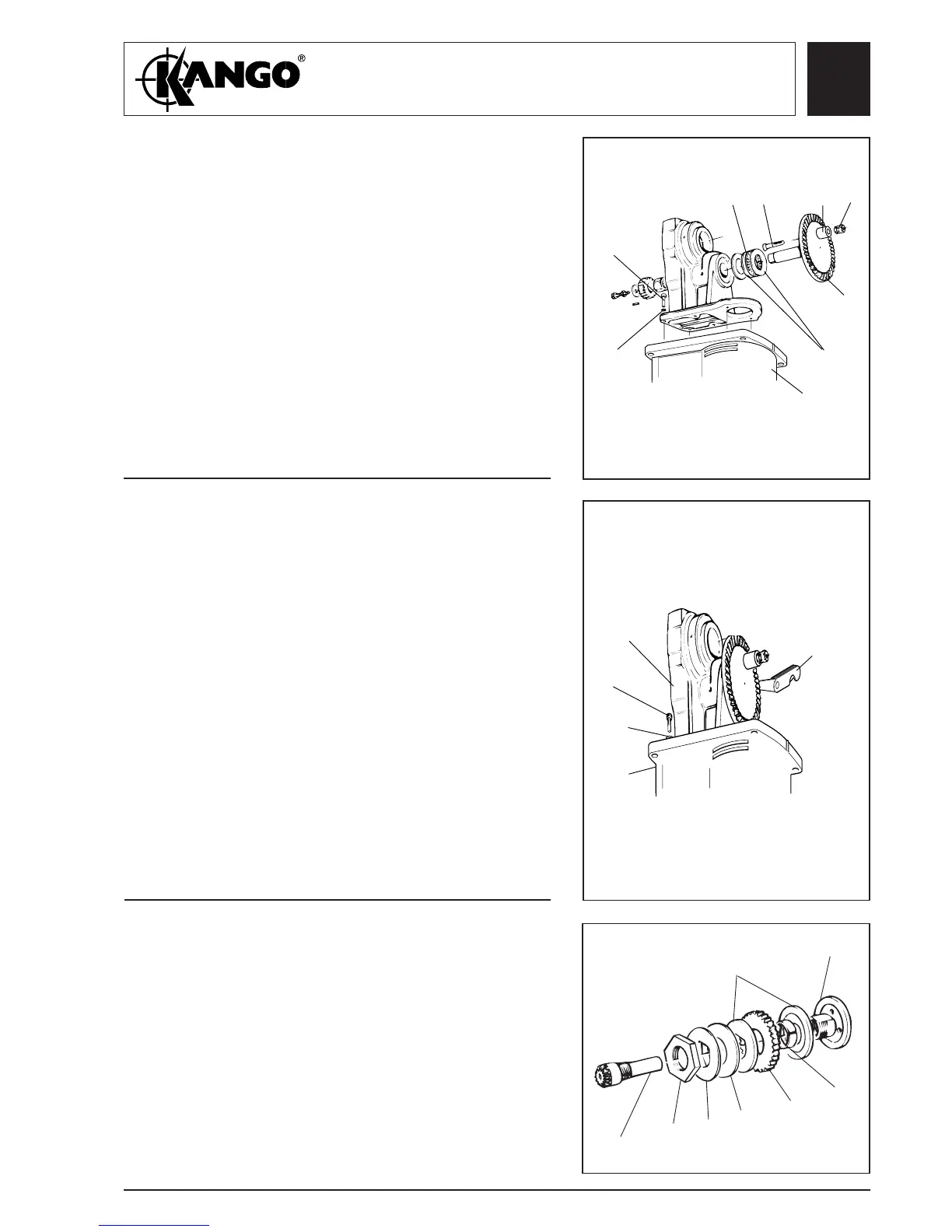 KANGO®