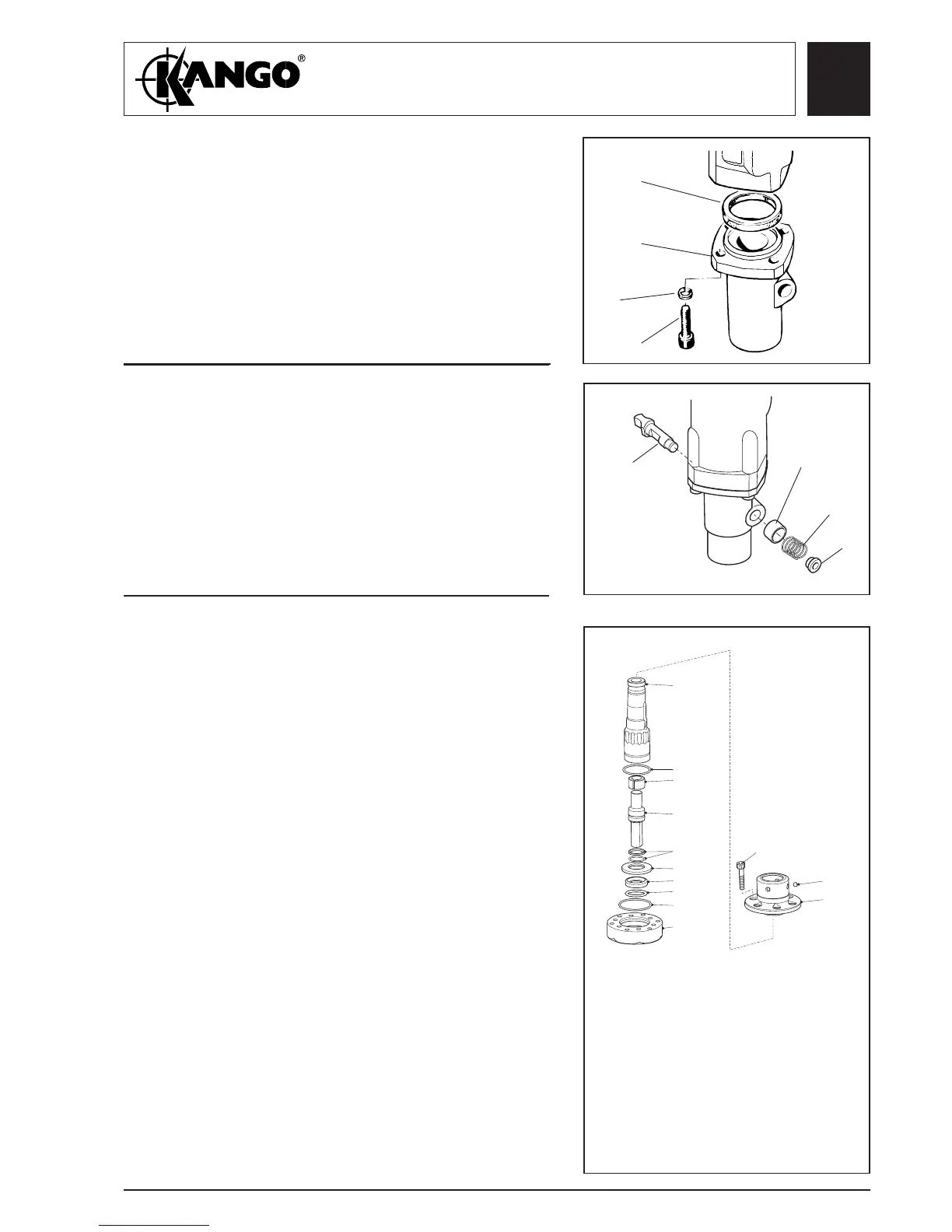 KANGO®