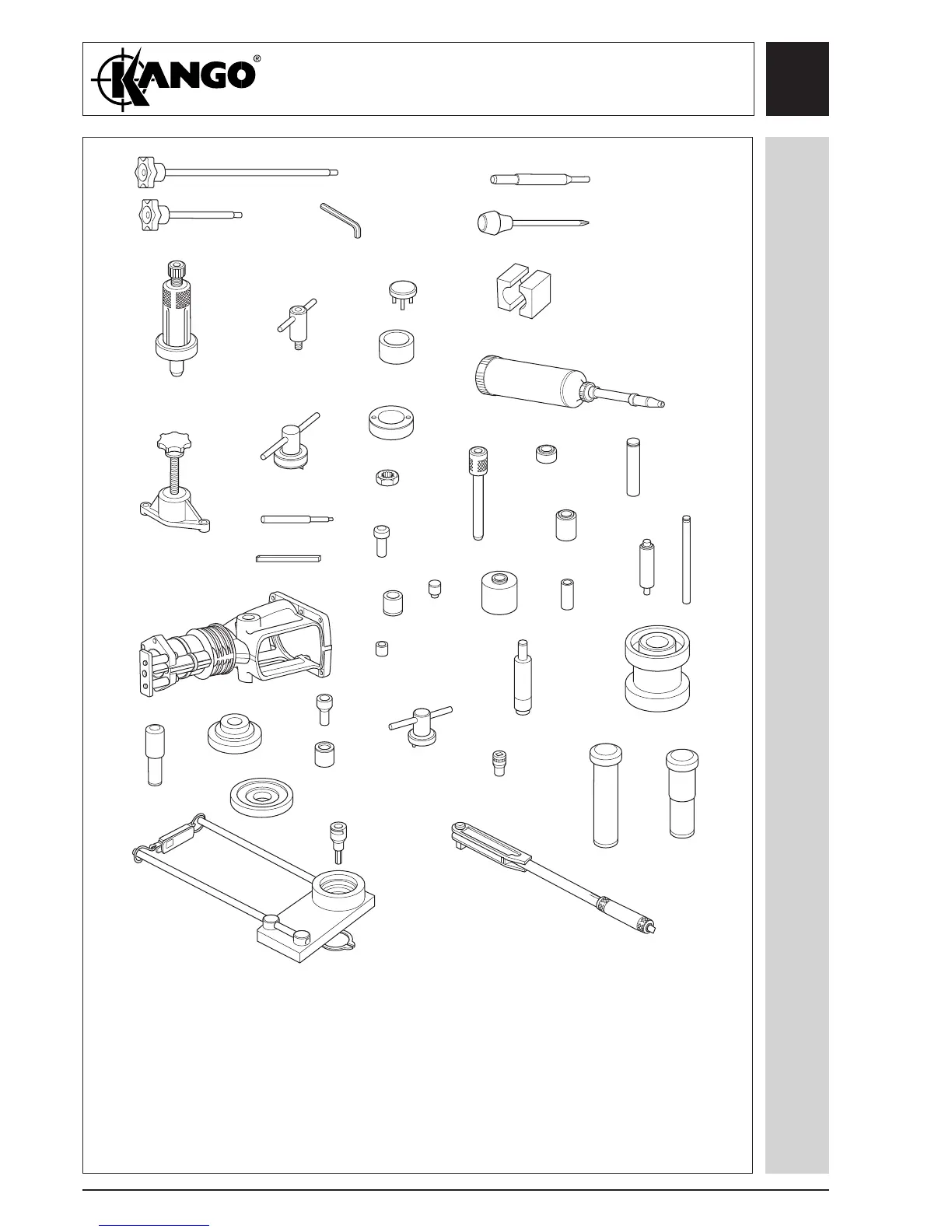 KANGO®