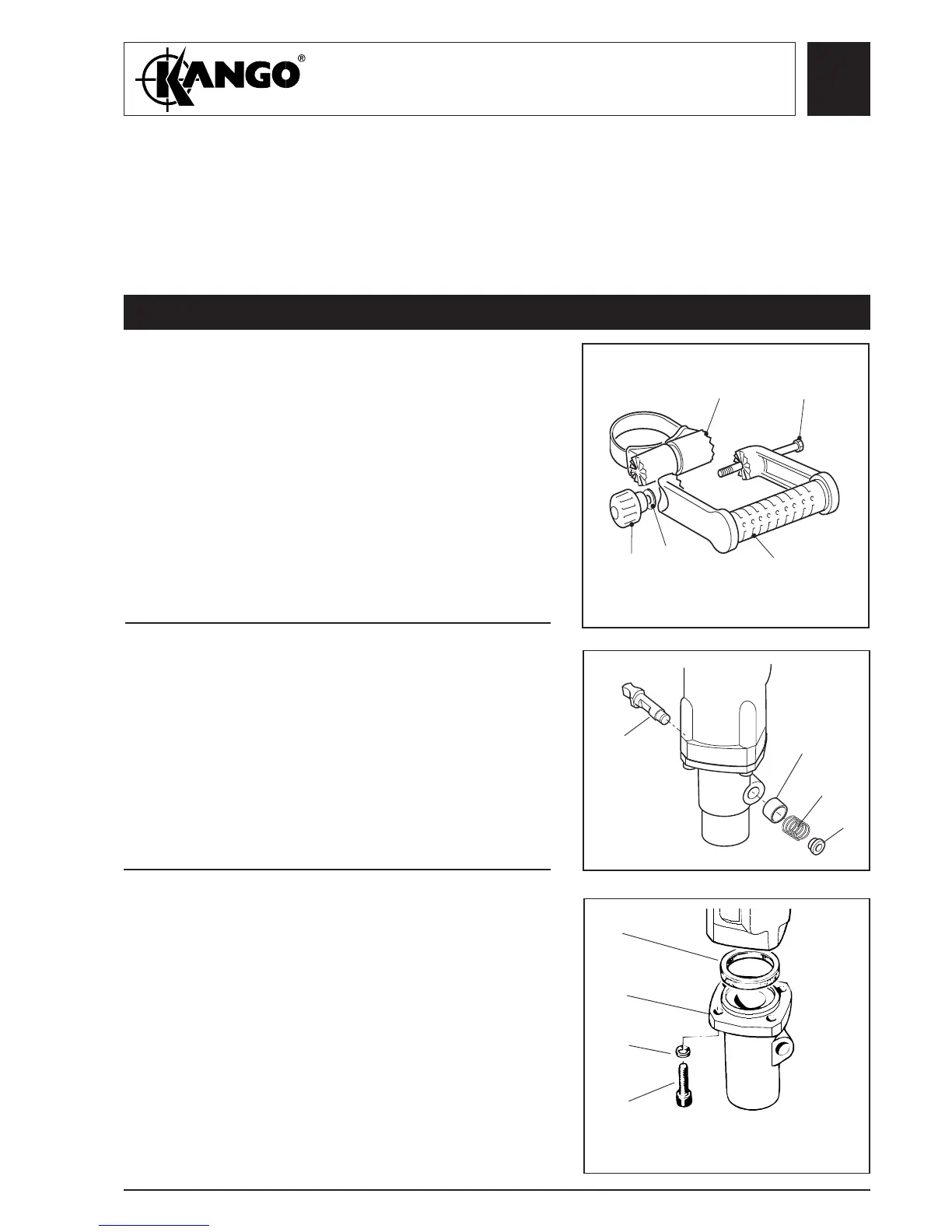 KANGO®