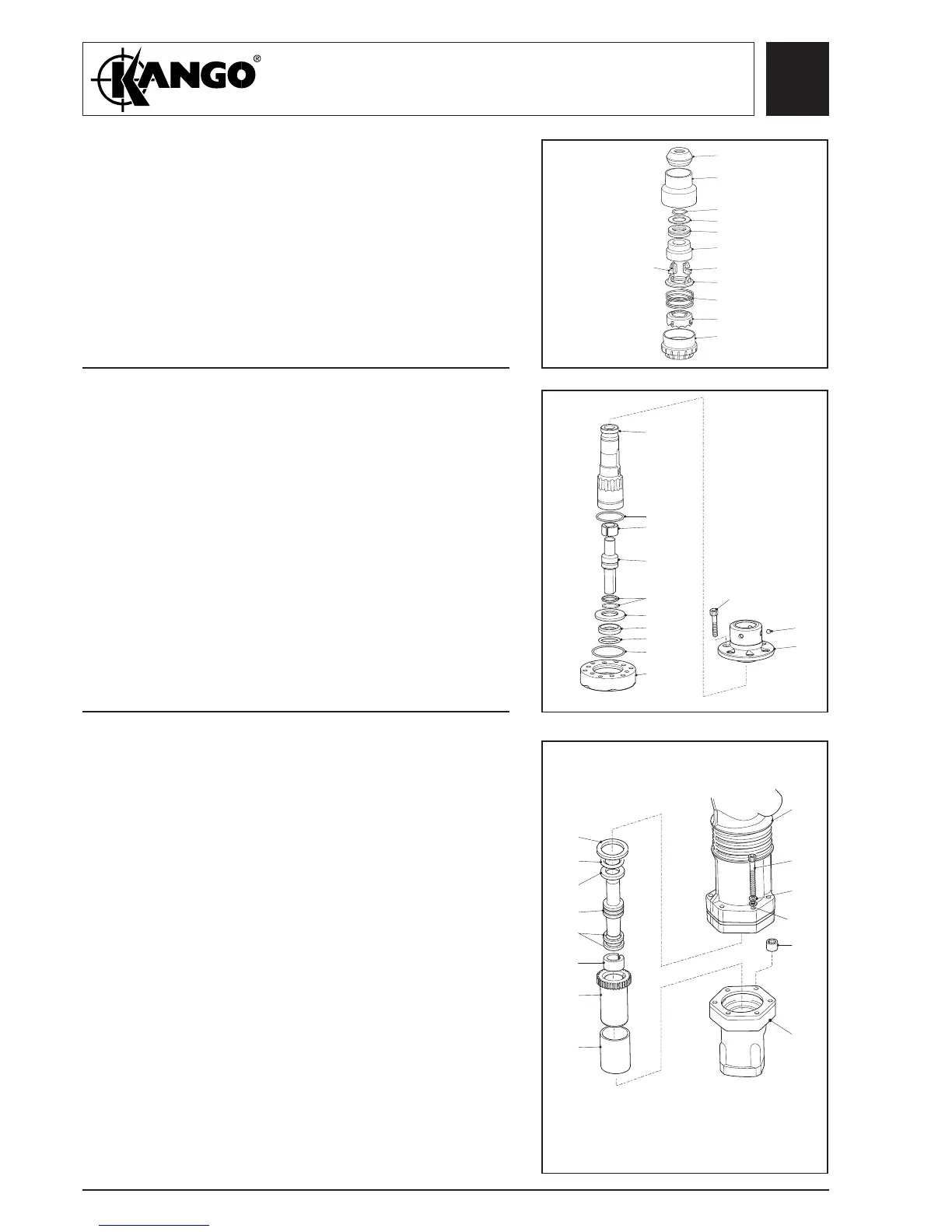 KANGO®