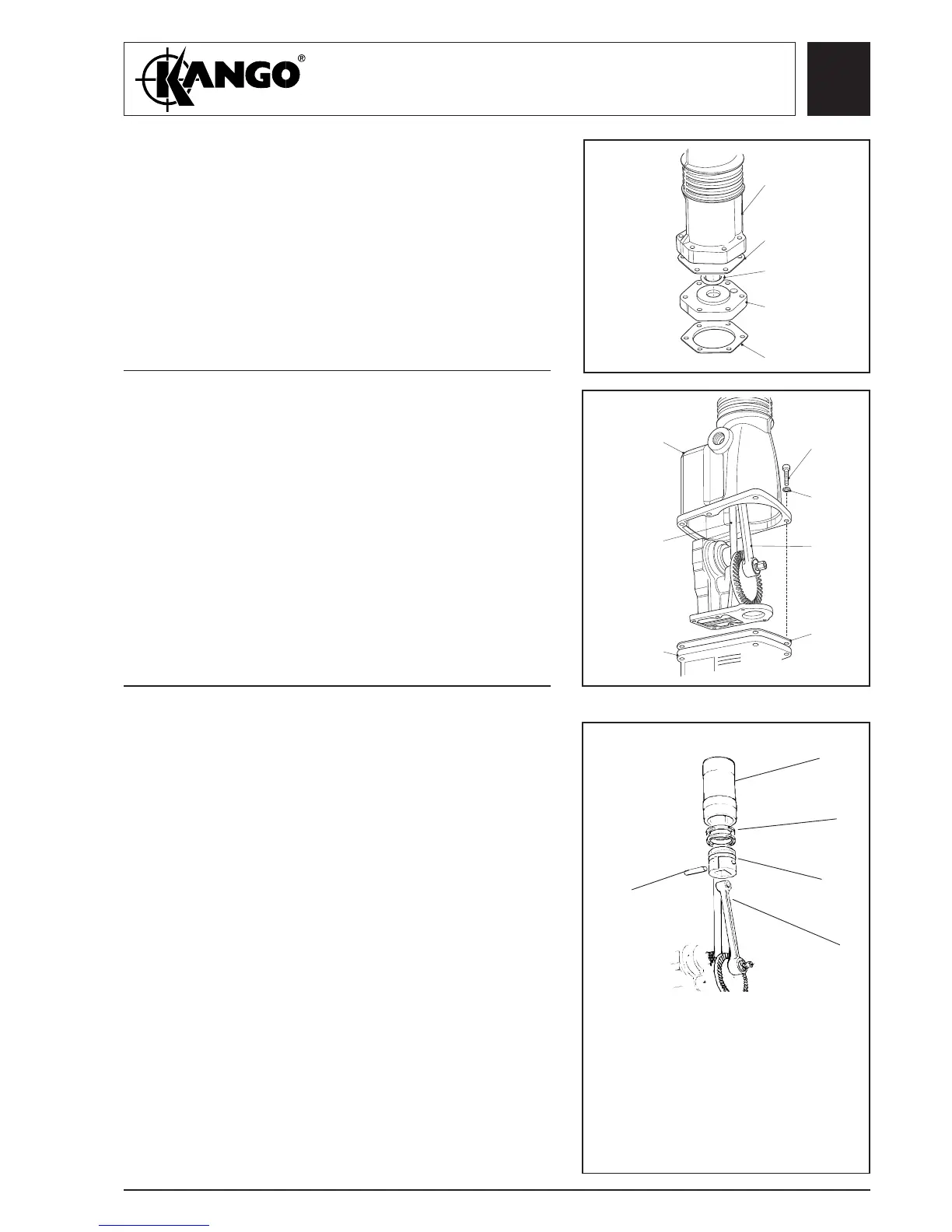 KANGO®