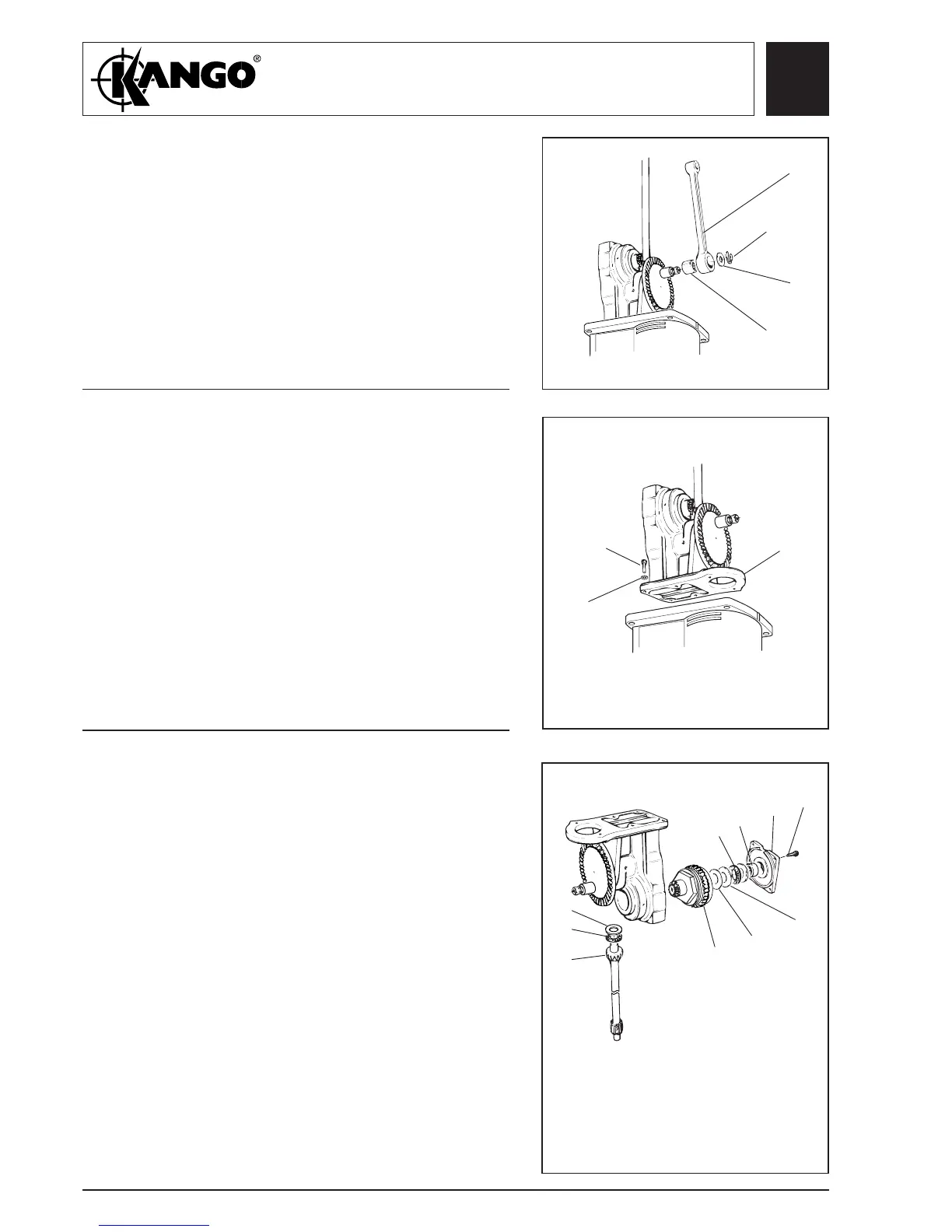 KANGO®