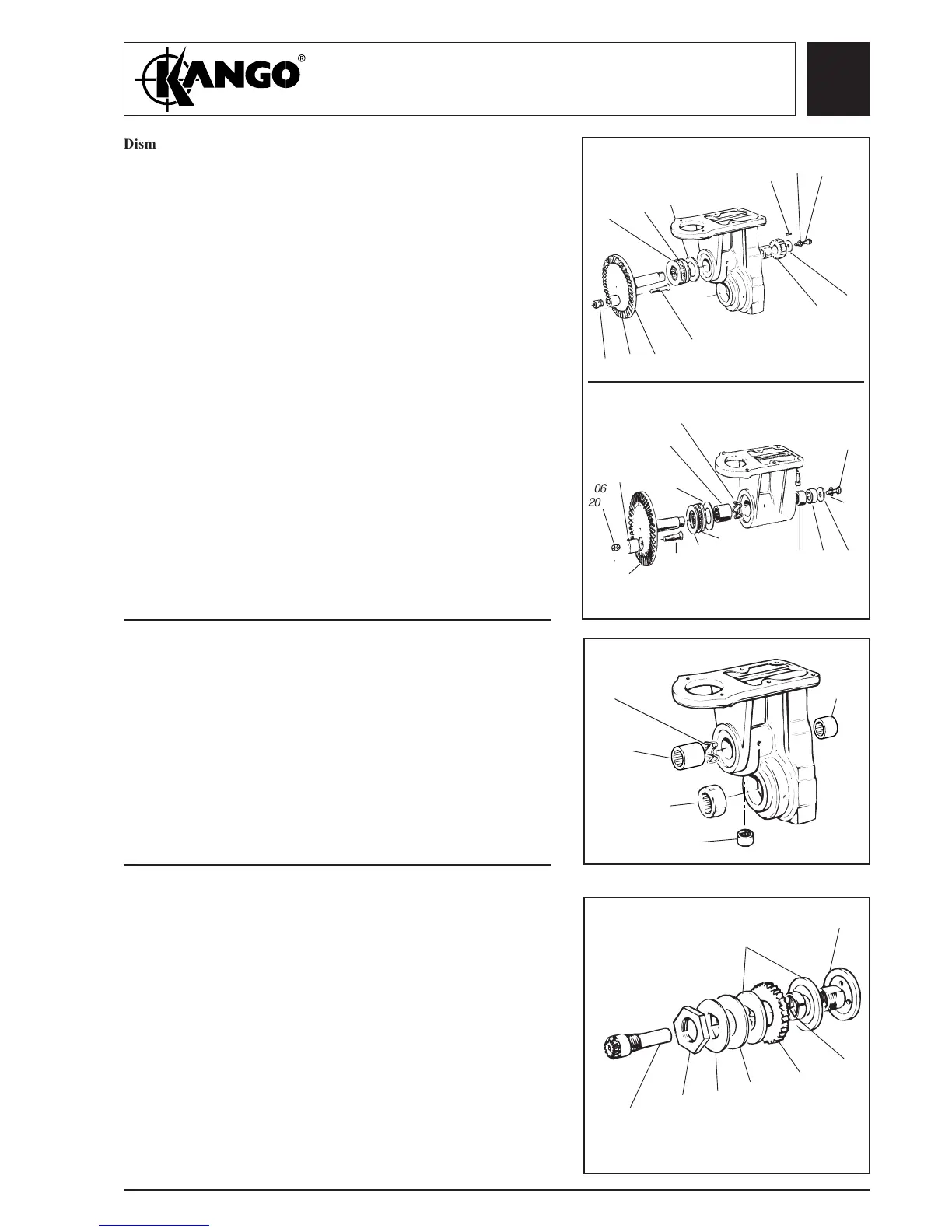 KANGO®

Dism

06
20